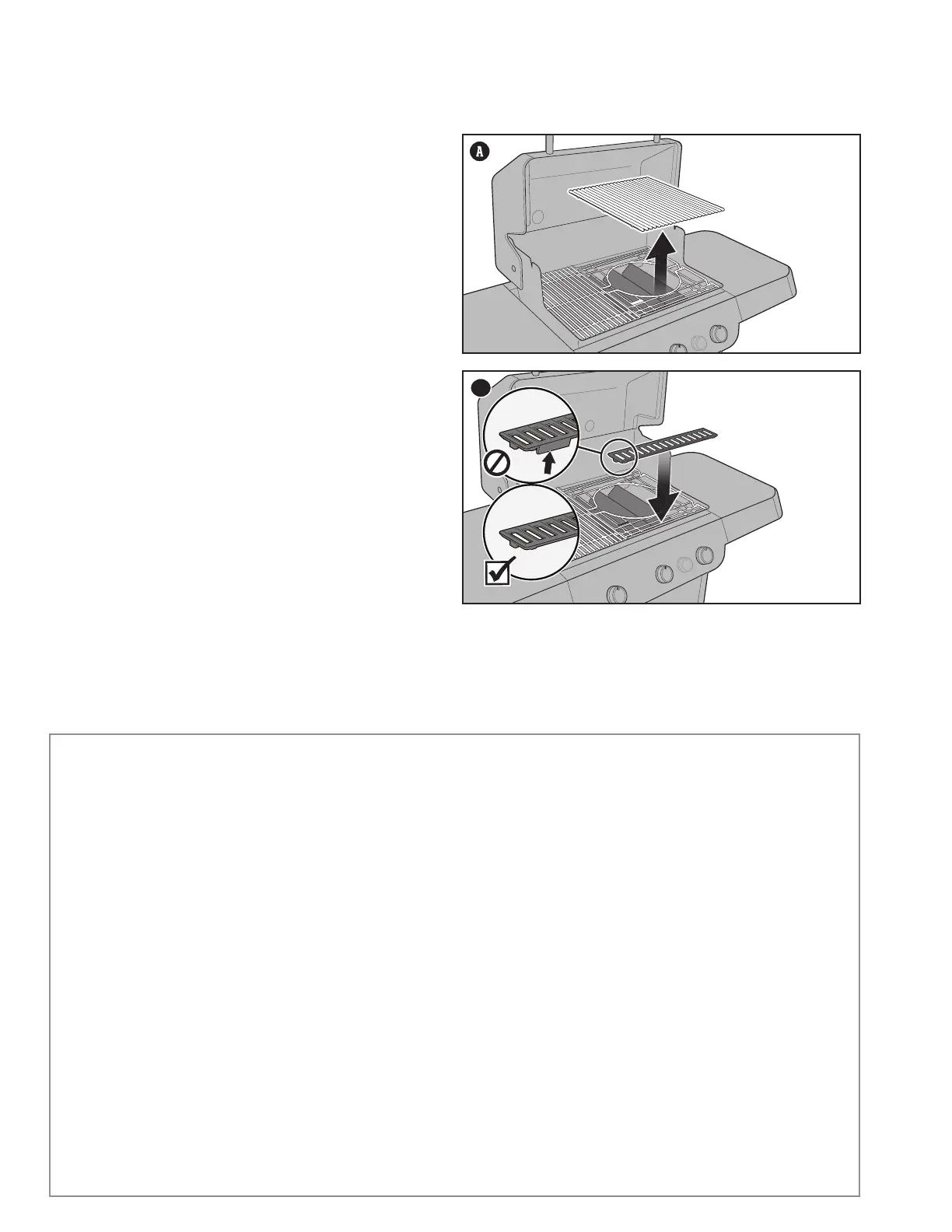 A