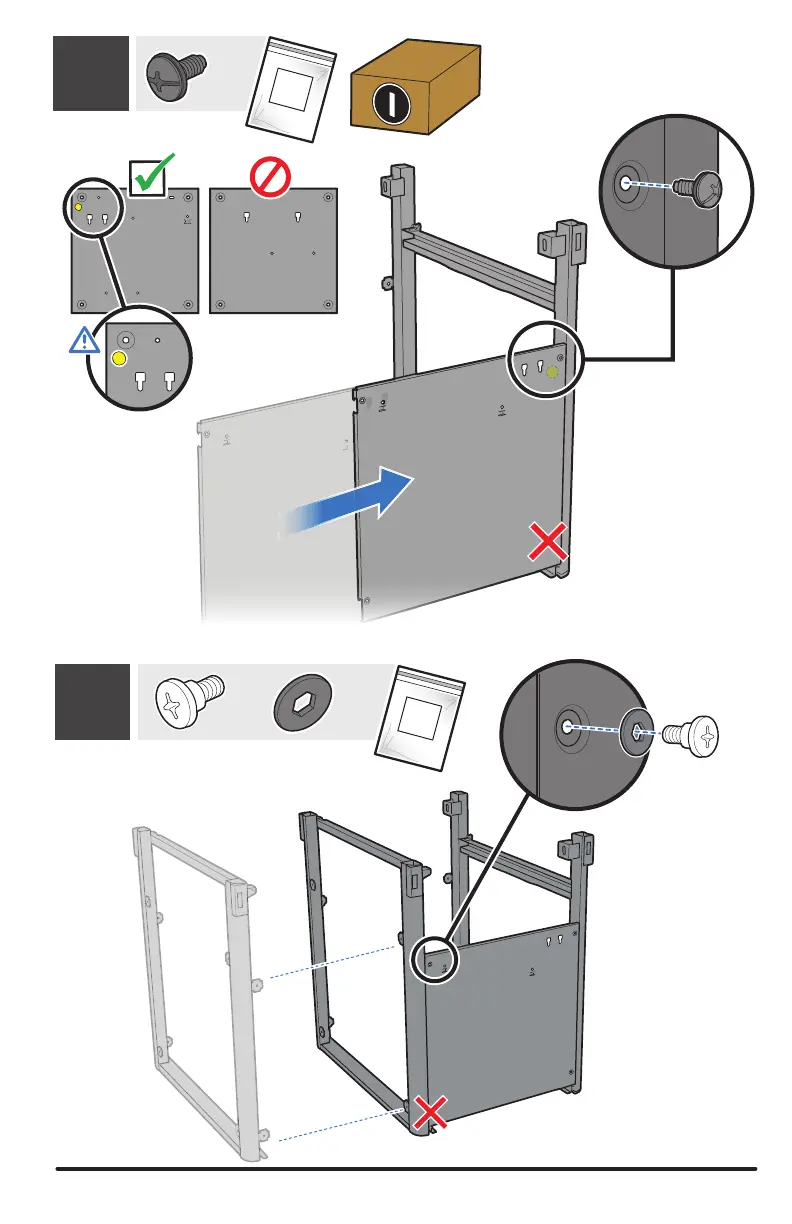 I