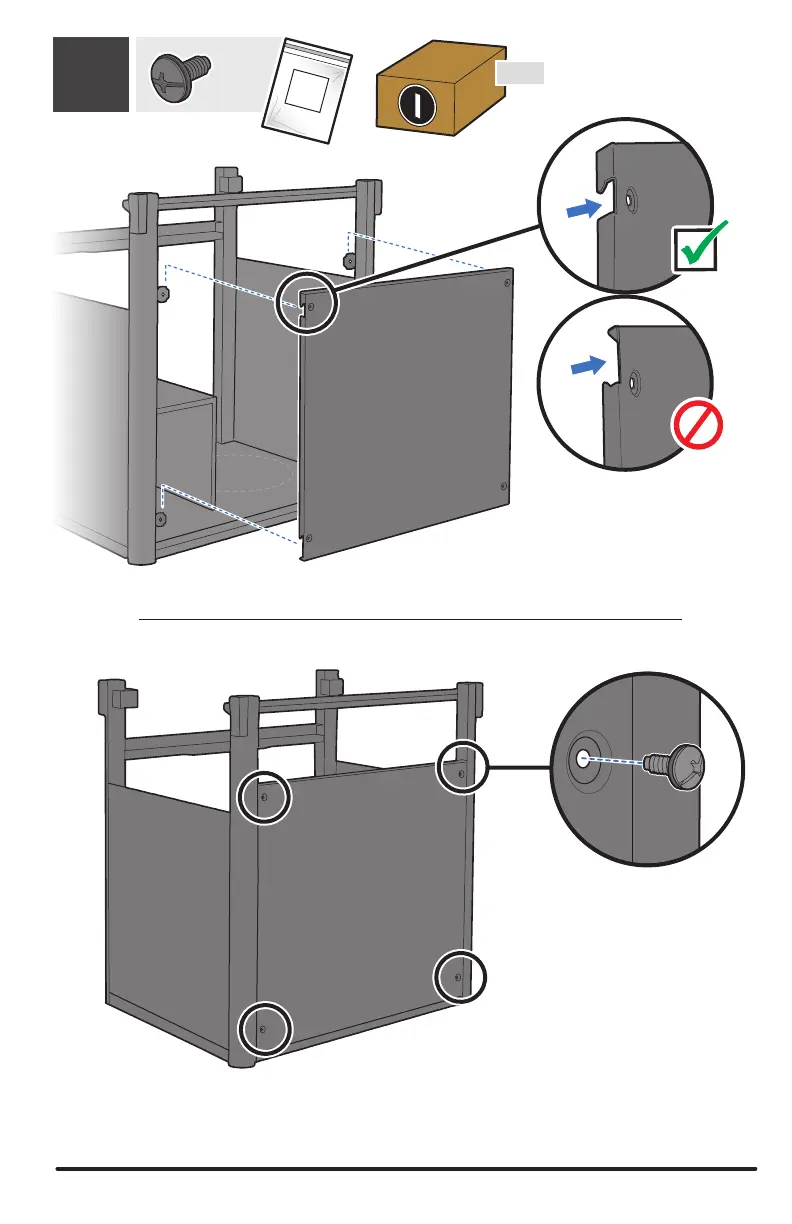 I