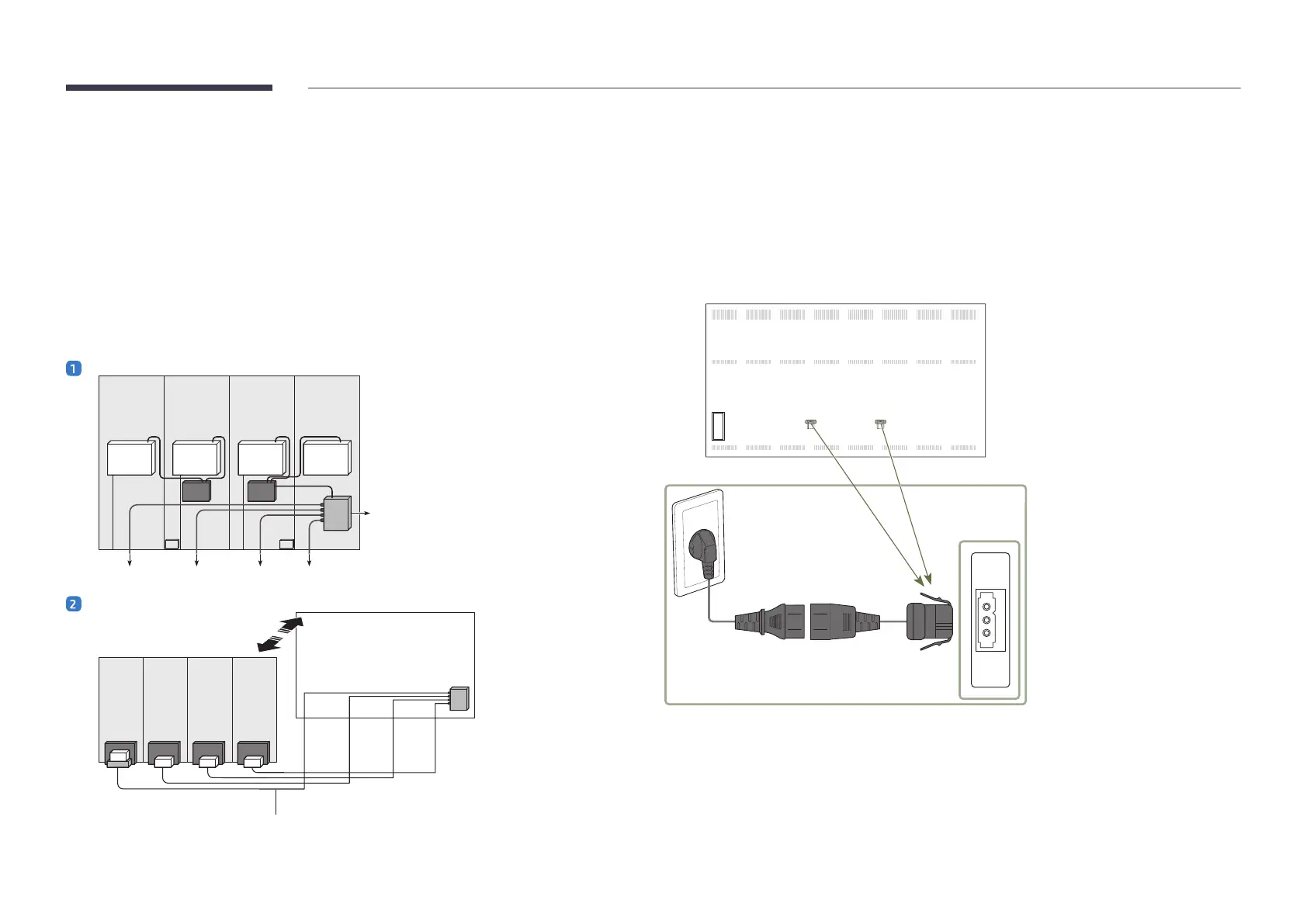 1

2