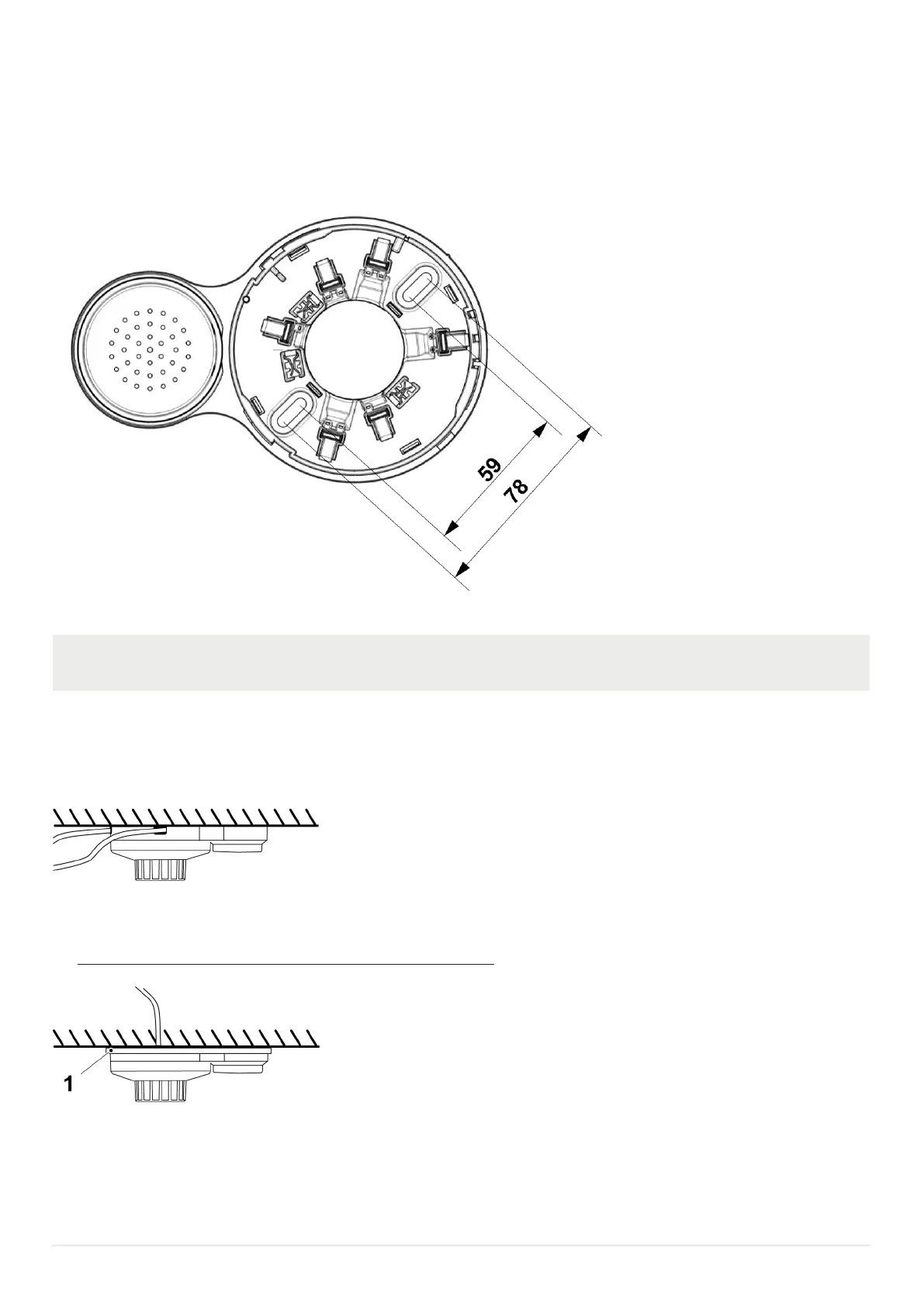 59
78

1