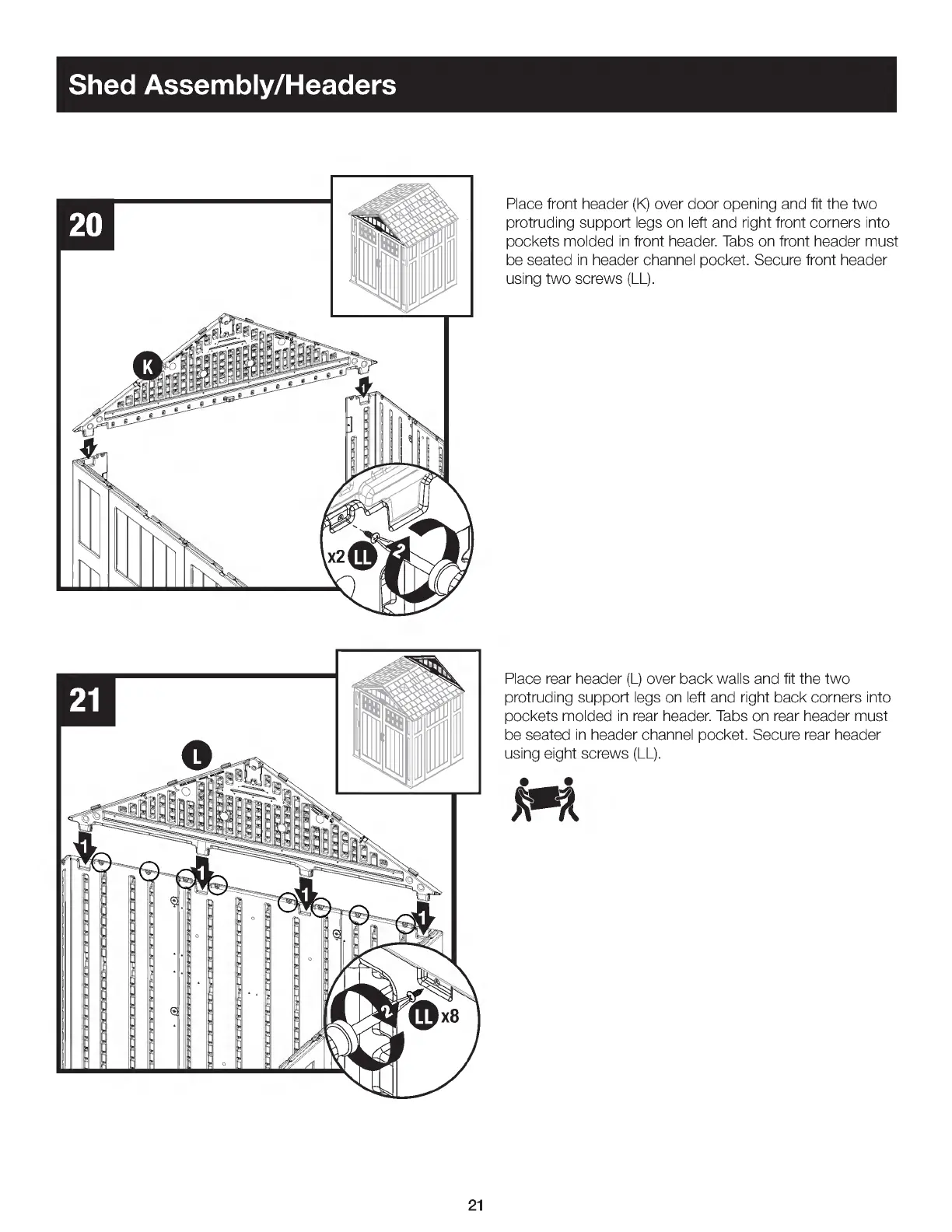 Shed Assembly/Headers

20

K

1

1

x2 LL 2

Place front header (K) over door opening and fit the two protruding support legs on left and right front corners into pockets molded in front header. Tabs on front header must be seated in header channel pocket. Secure front header using two screws (LL).

21

L

1

1

1

1

2 LL x8

Place rear header (L) over back walls and fit the two protruding support legs on left and right back corners into pockets molded in rear header. Tabs on rear header must be seated in header channel pocket. Secure rear header using eight screws (LL).

21