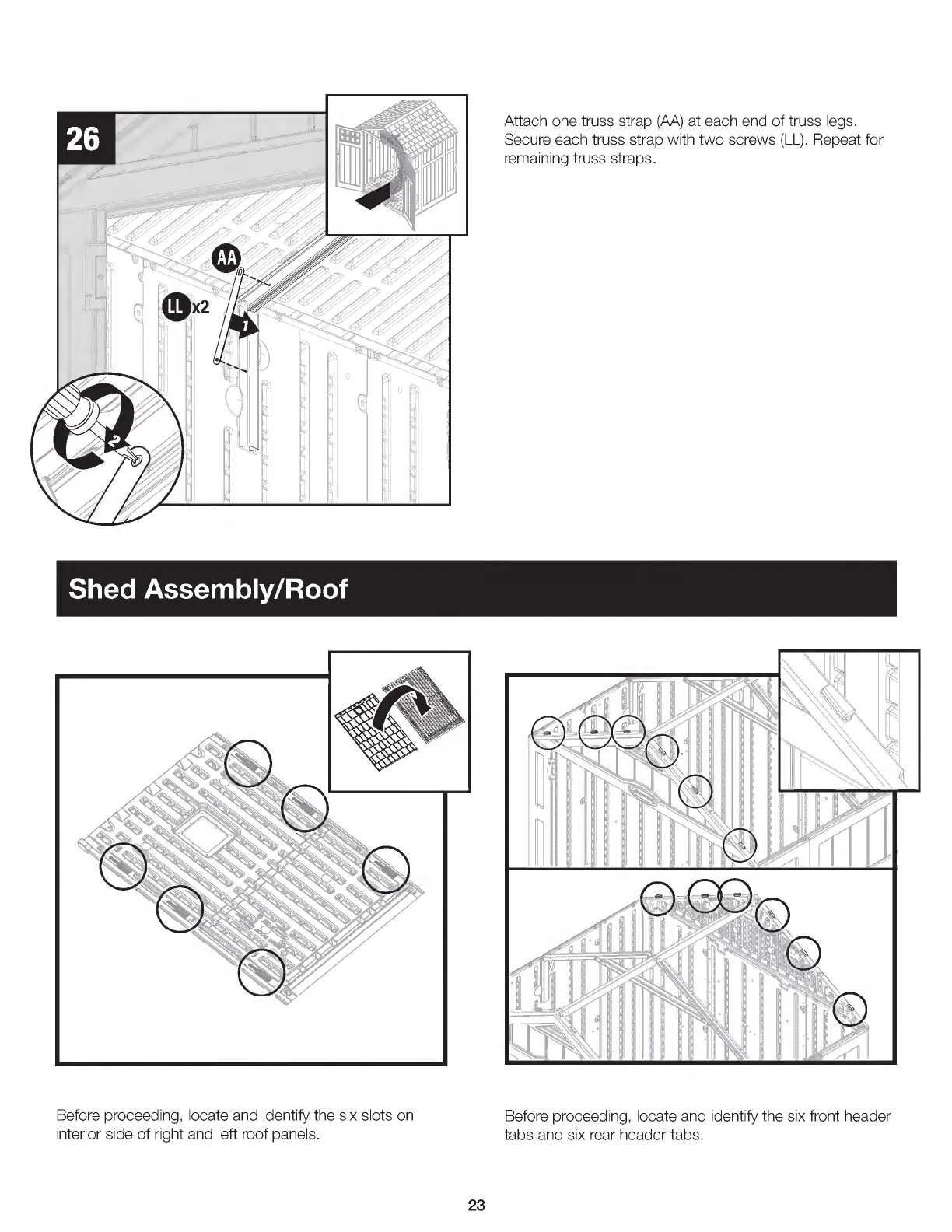 26

AA

LL x2

1

2

Attach one truss strap (AA) at each end of truss legs. Secure each truss strap with two screws (LL). Repeat for remaining truss straps.

Shed Assembly/Roof

Before proceeding, locate and identify the six slots on interior side of right and left roof panels.

Before proceeding, locate and identify the six front header tabs and six rear header tabs.

23