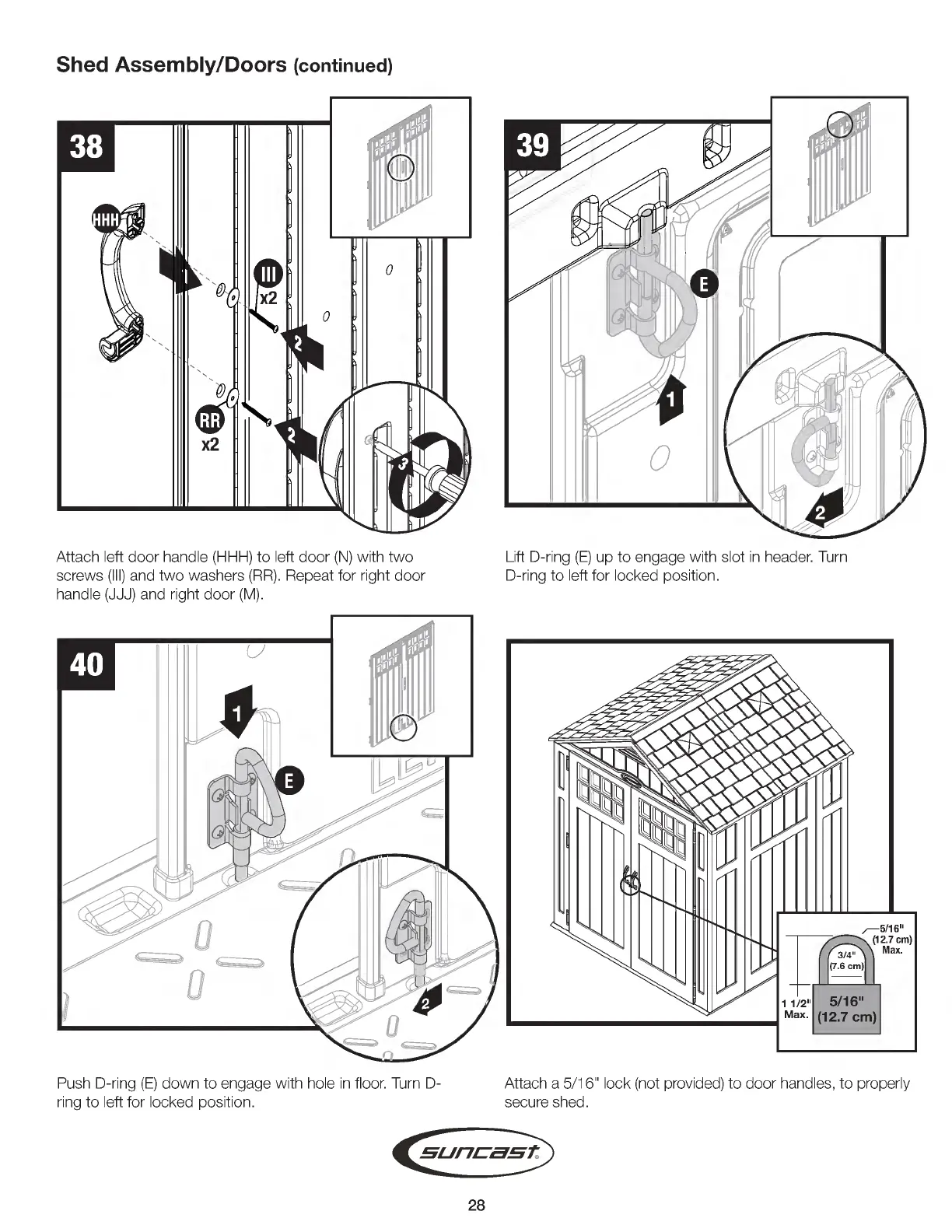 Shed Assembly/Doors (continued)

38

HHH

1

III

x2

2

RR

x2

2

3

Attach left door handle (HHH) to left door (N) with two screws (III) and two washers (RR). Repeat for right door handle (JJJ) and right door (M).

39

E

1

2

Lift D-ring (E) up to engage with slot in header. Turn D-ring to left for locked position.

40

1

E

2

Push D-ring (E) down to engage with hole in floor. Turn D-ring to left for locked position.

5/16" (12.7 cm) Max.

3/4" (7.6 cm)

1 1/2" Max.

5/16" (12.7 cm)

Attach a 5/16" lock (not provided) to door handles, to properly secure shed.

suncast

28