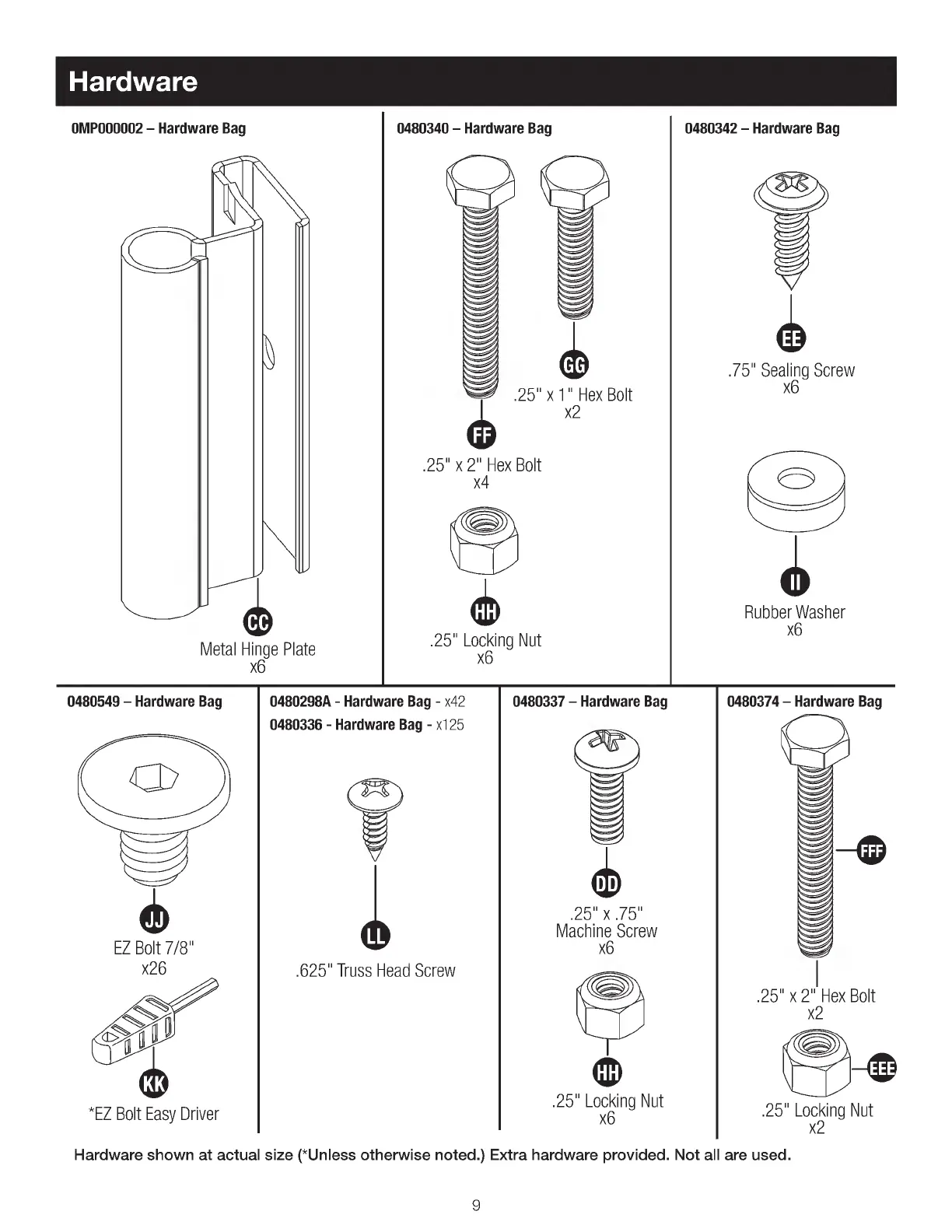 Hardware

0MP000002 – Hardware Bag

CC
Metal Hinge Plate
x6

0480340 – Hardware Bag

GG
.25" x 1" Hex Bolt
x2

FF
.25" x 2" Hex Bolt
x4

HH
.25" Locking Nut
x6

0480342 – Hardware Bag

EE
.75" Sealing Screw
x6

II
Rubber Washer
x6

0480549 – Hardware Bag

JJ
EZ Bolt 7/8"
x26

KK
*EZ Bolt Easy Driver

0480298A - Hardware Bag - x42
0480336 - Hardware Bag - x125

LL
.625" Truss Head Screw

0480337 – Hardware Bag

DD
.25" x .75"
Machine Screw
x6

HH
.25" Locking Nut
x6

0480374 – Hardware Bag

FFF
.25" x 2" Hex Bolt
x2

EEE
.25" Locking Nut
x2

Hardware shown at actual size (*Unless otherwise noted.) Extra hardware provided. Not all are used.

9