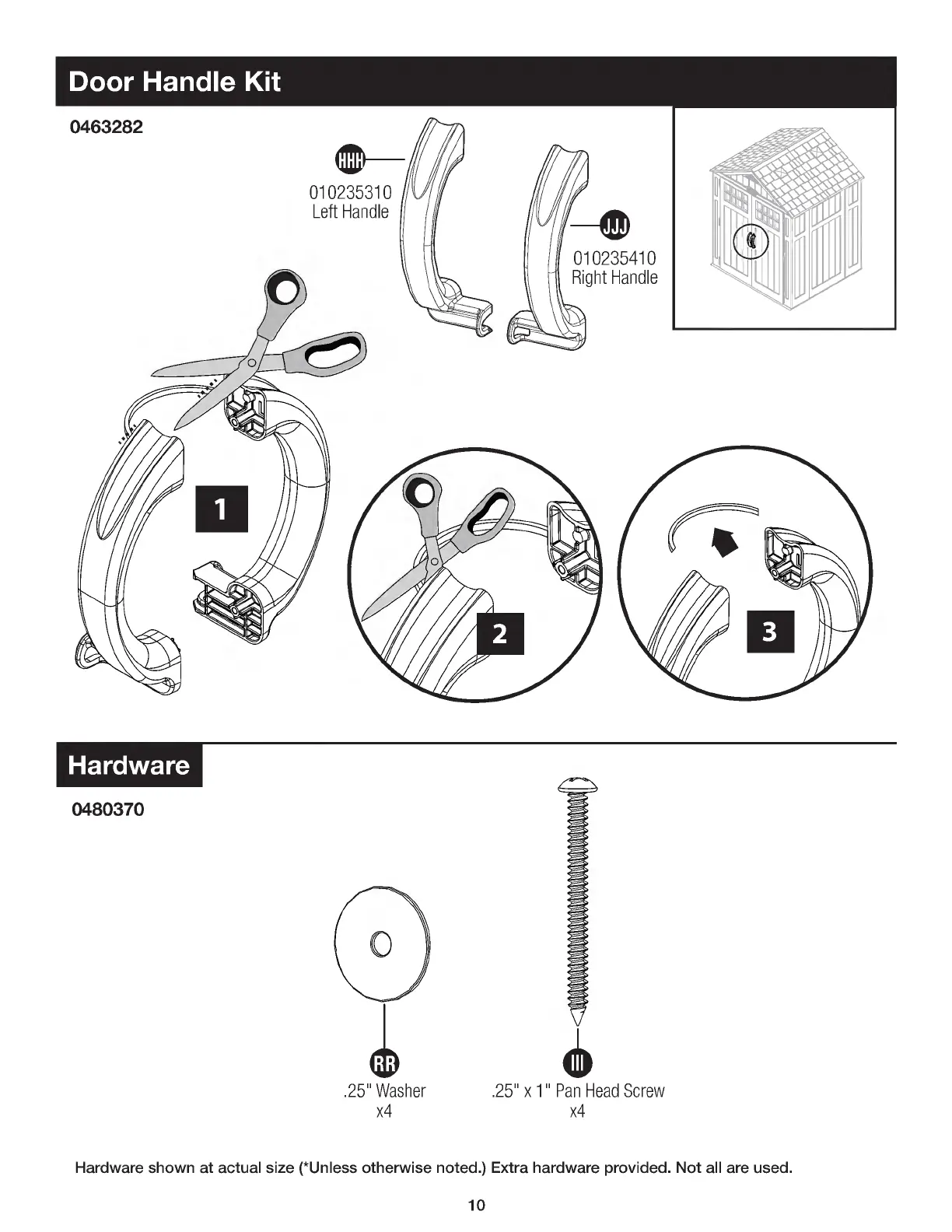 Door Handle Kit

0463282

HHH
010235310
Left Handle

JJJ
010235410
Right Handle

1

2

3

Hardware

0480370

RR
.25" Washer
x4

III
.25" x 1" Pan Head Screw
x4

Hardware shown at actual size (*Unless otherwise noted.) Extra hardware provided. Not all are used.

10