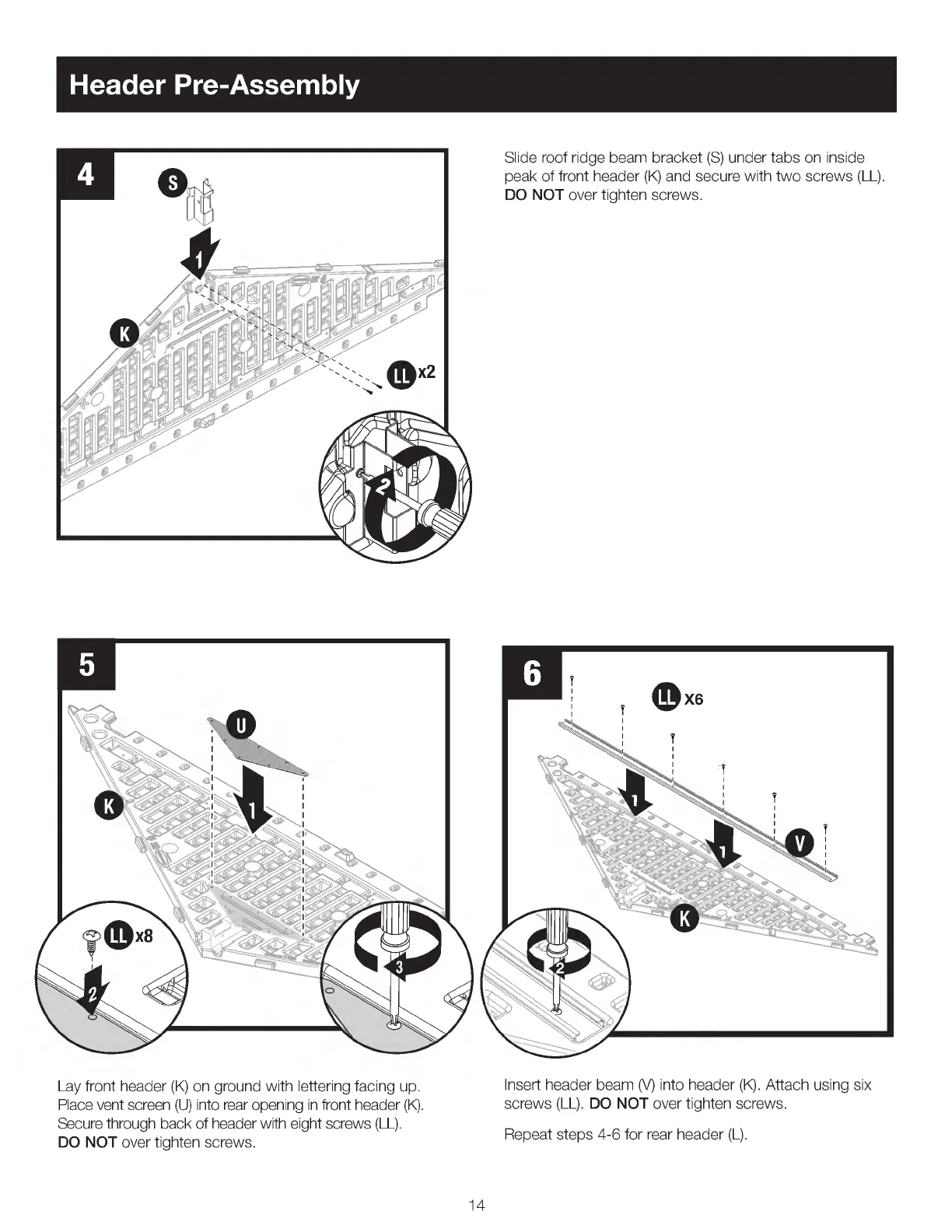 Header Pre-Assembly

4

S

1

K

LL x2

2

Slide roof ridge beam bracket (S) under tabs on inside peak of front header (K) and secure with two screws (LL). DO NOT over tighten screws.

5

U

K

1

LL x8

2

3

Lay front header (K) on ground with lettering facing up. Place vent screen (U) into rear opening in front header (K). Secure through back of header with eight screws (LL). DO NOT over tighten screws.

6

LL X6

1

1

V

K

2

Insert header beam (V) into header (K). Attach using six screws (LL). DO NOT over tighten screws.

Repeat steps 4-6 for rear header (L).

14