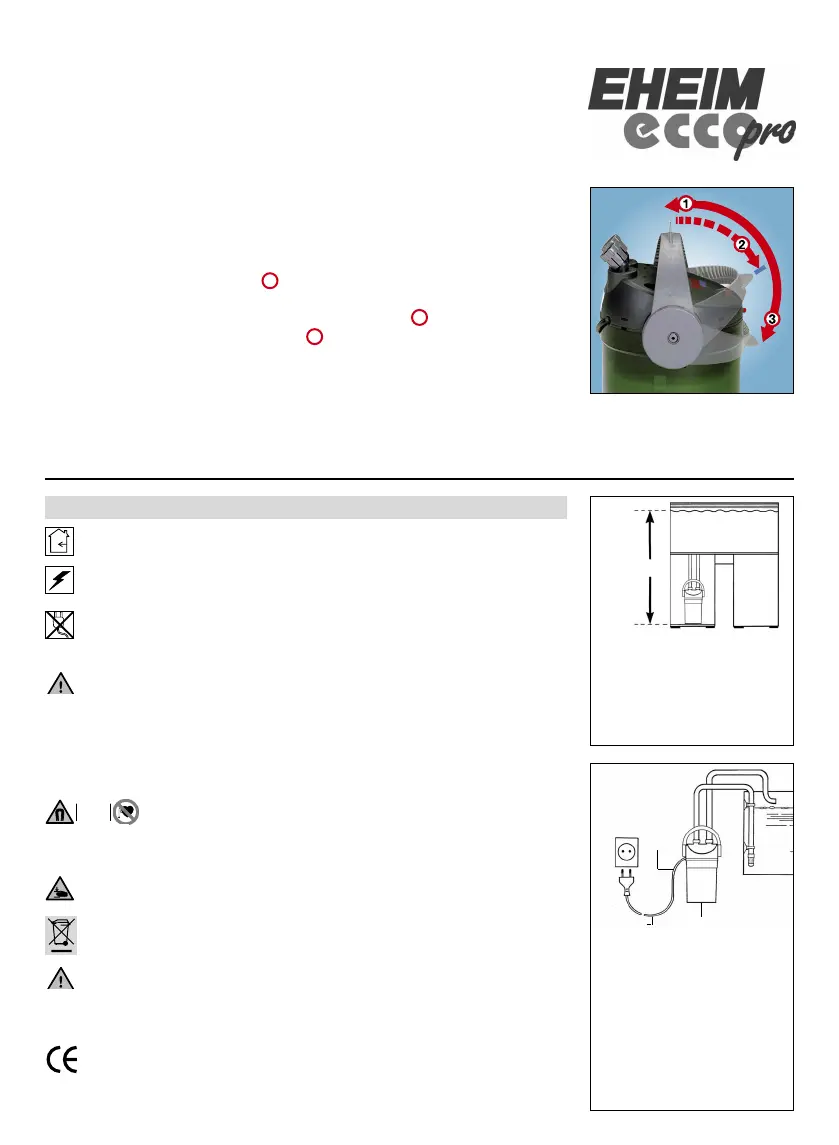 EHEIM
ecco pro

1
2
3