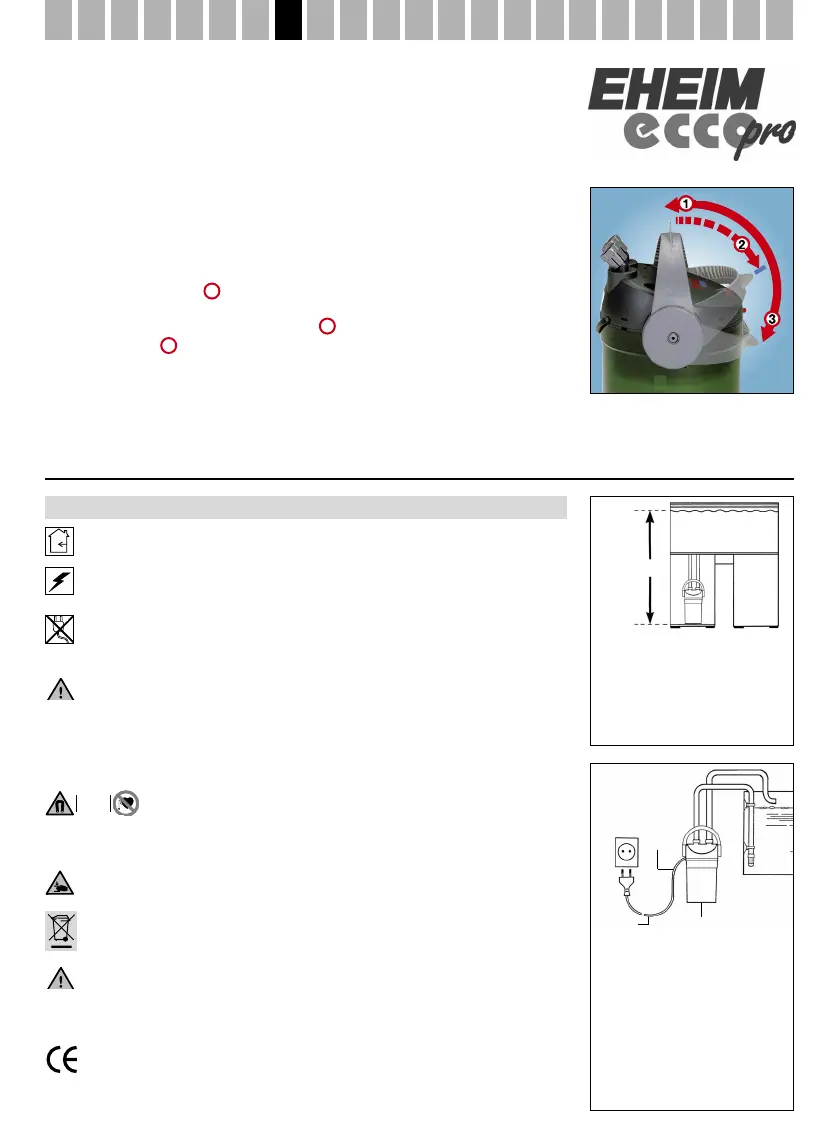 EHEIM
ecco pro

1
2
3