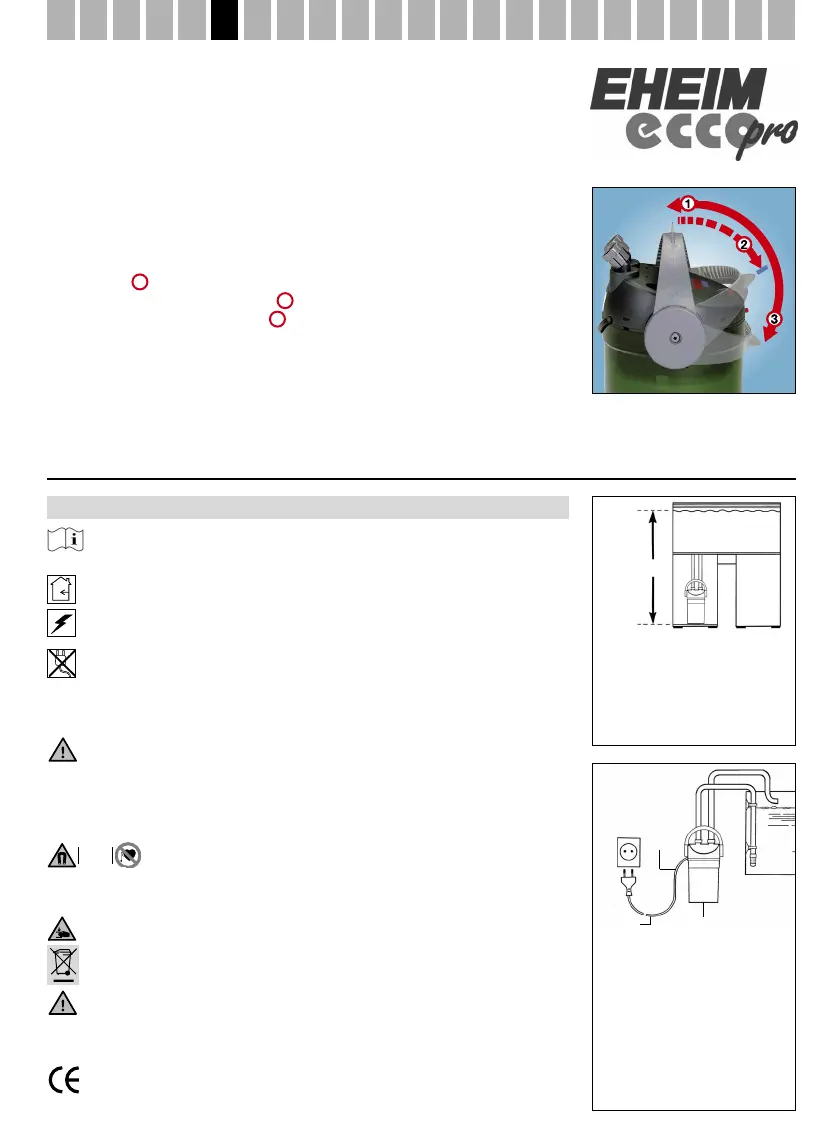 EHEIM
ecco pro

1
2
3