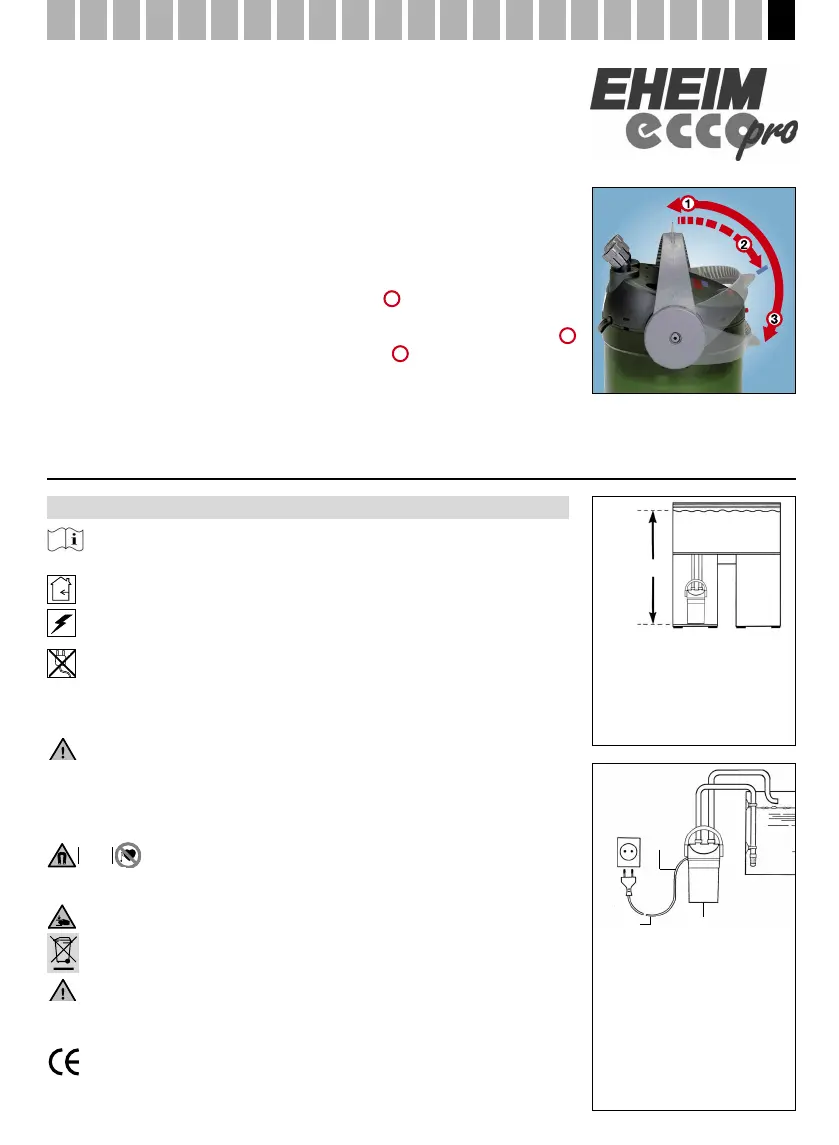 EHEIM ecco pro

1
2
3