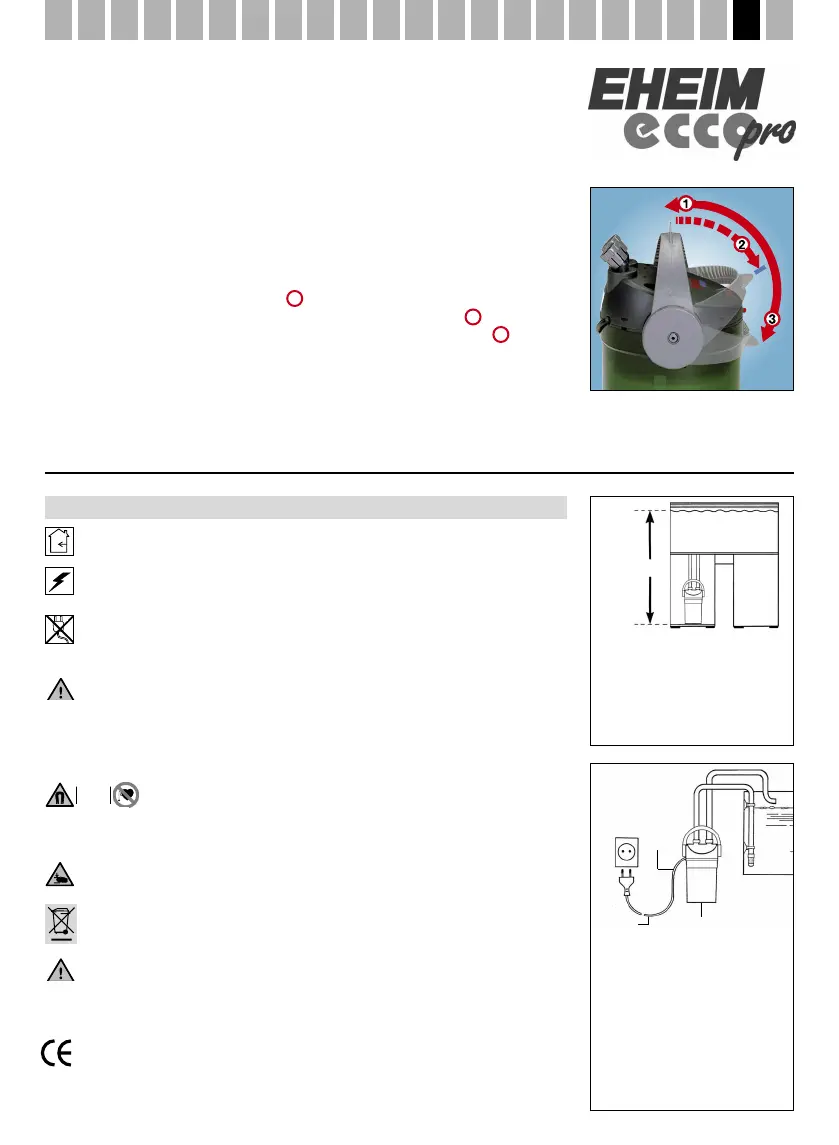 EHEIM
ecco pro

1
2
3