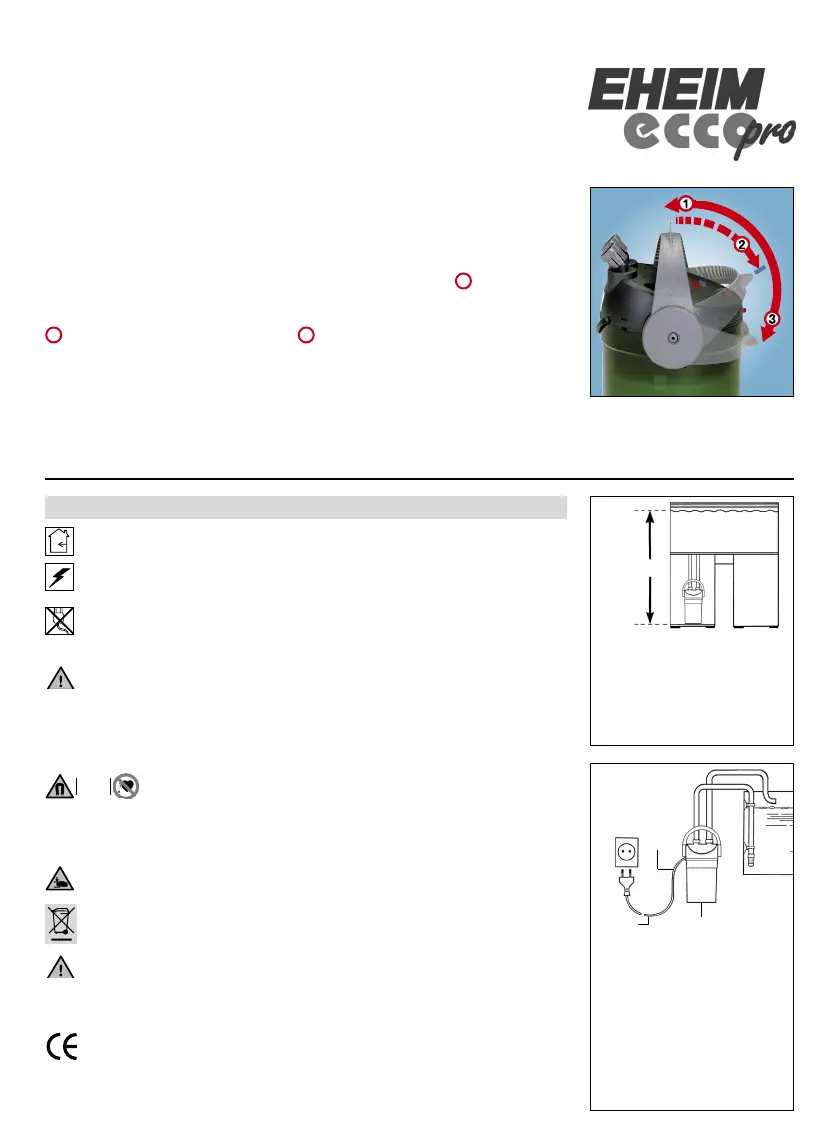 EHEIM
ecco pro

1
2
3