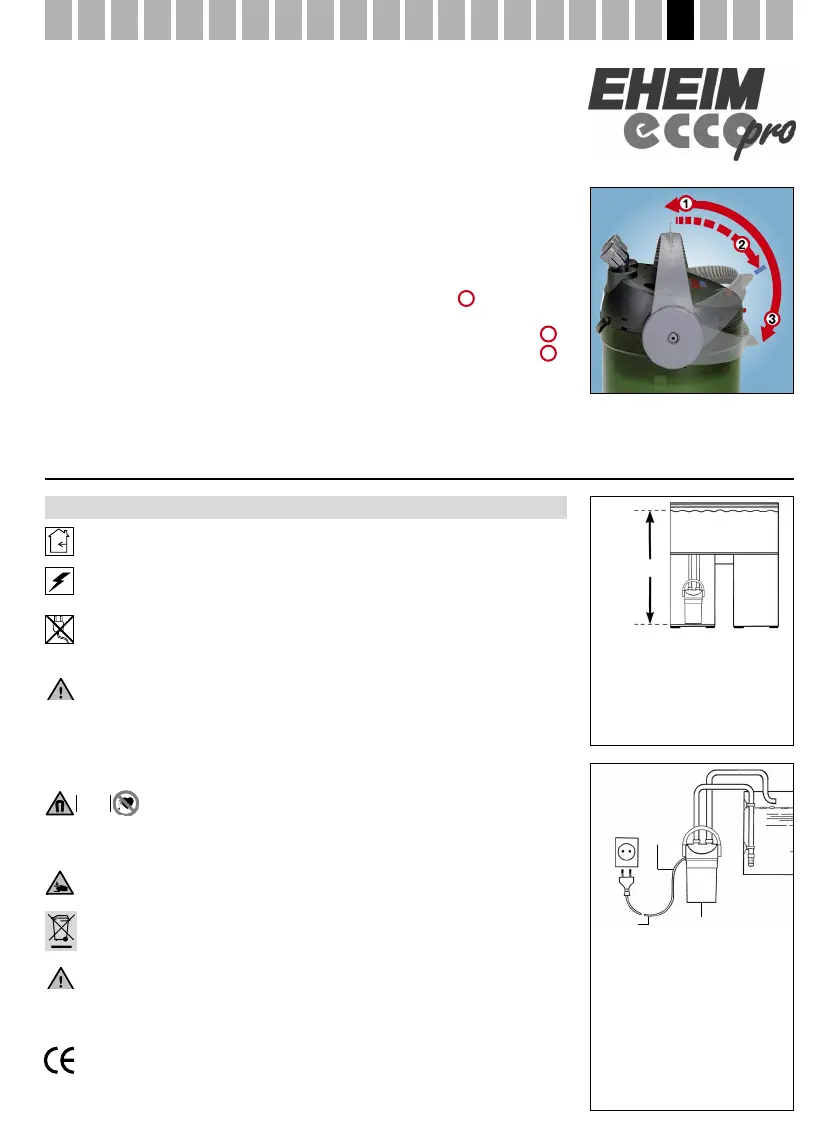 EHEIM
ecco pro

1
2
3