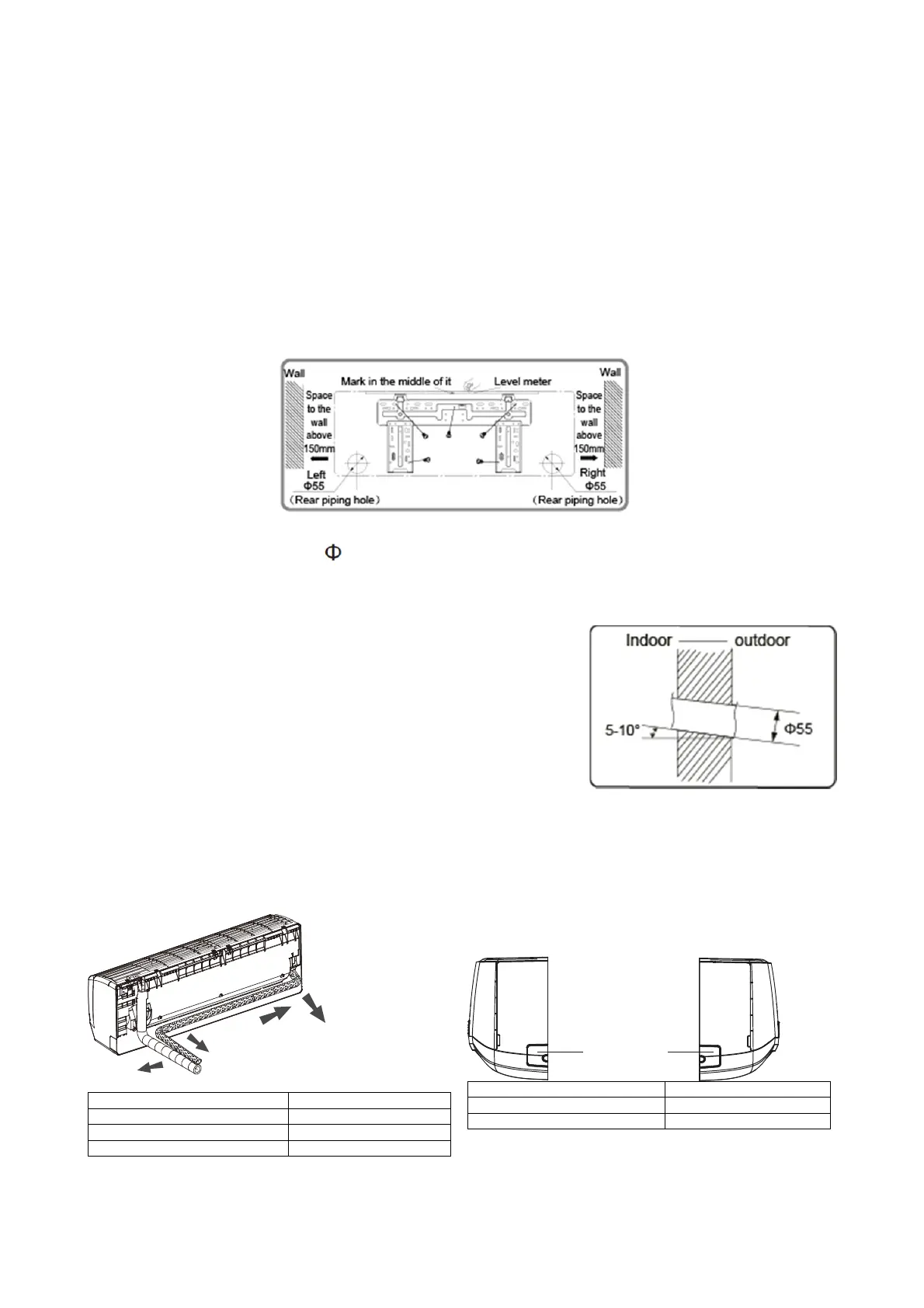 Wall

Mark in the middle of it

Level meter

Wall

Space to the wall above 150mm

Space to the wall above 150mm

Left Φ55 (Rear piping hole)

Right Φ55 (Rear piping hole)

Φ

Indoor outdoor

5-10°

Φ55