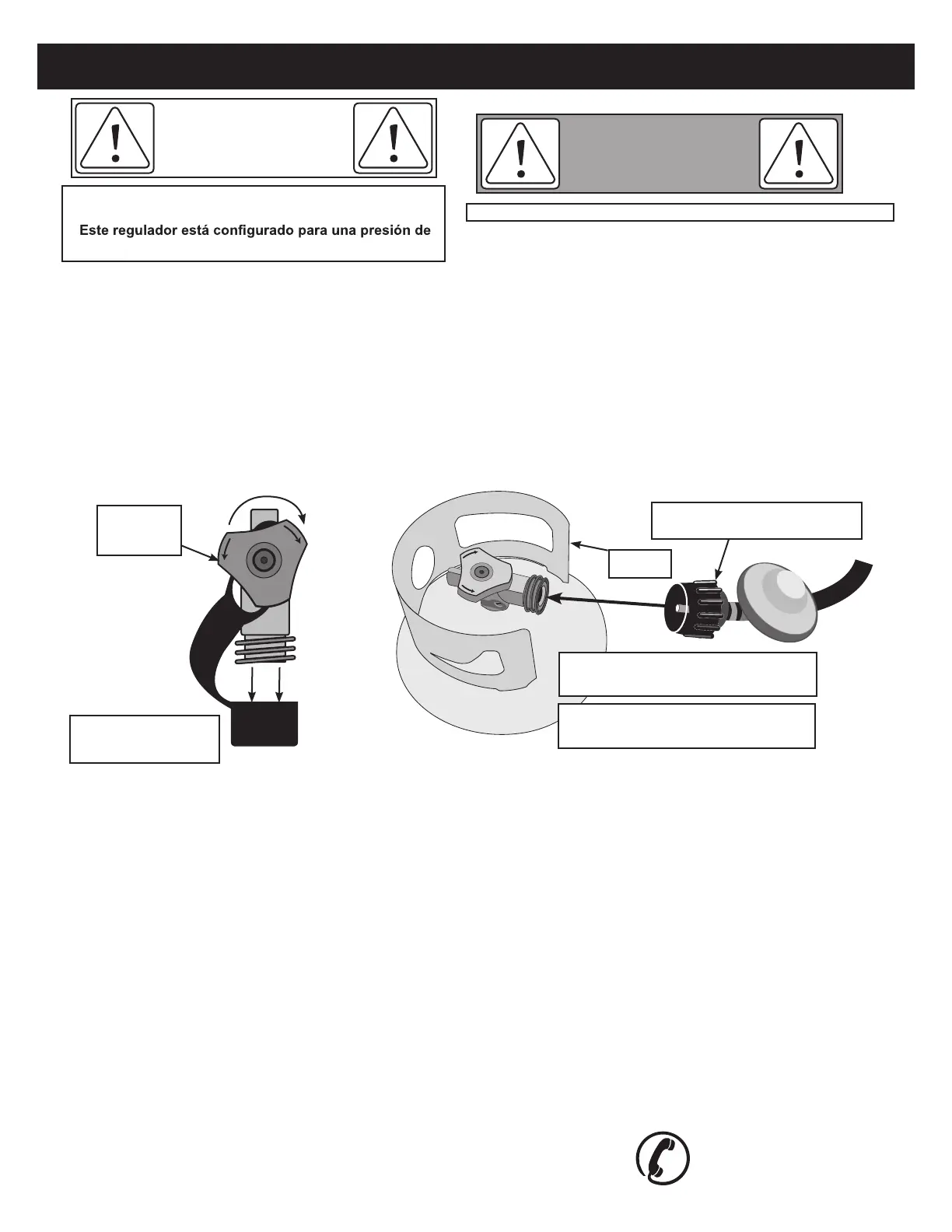 Este regulador está configurado para una presión de