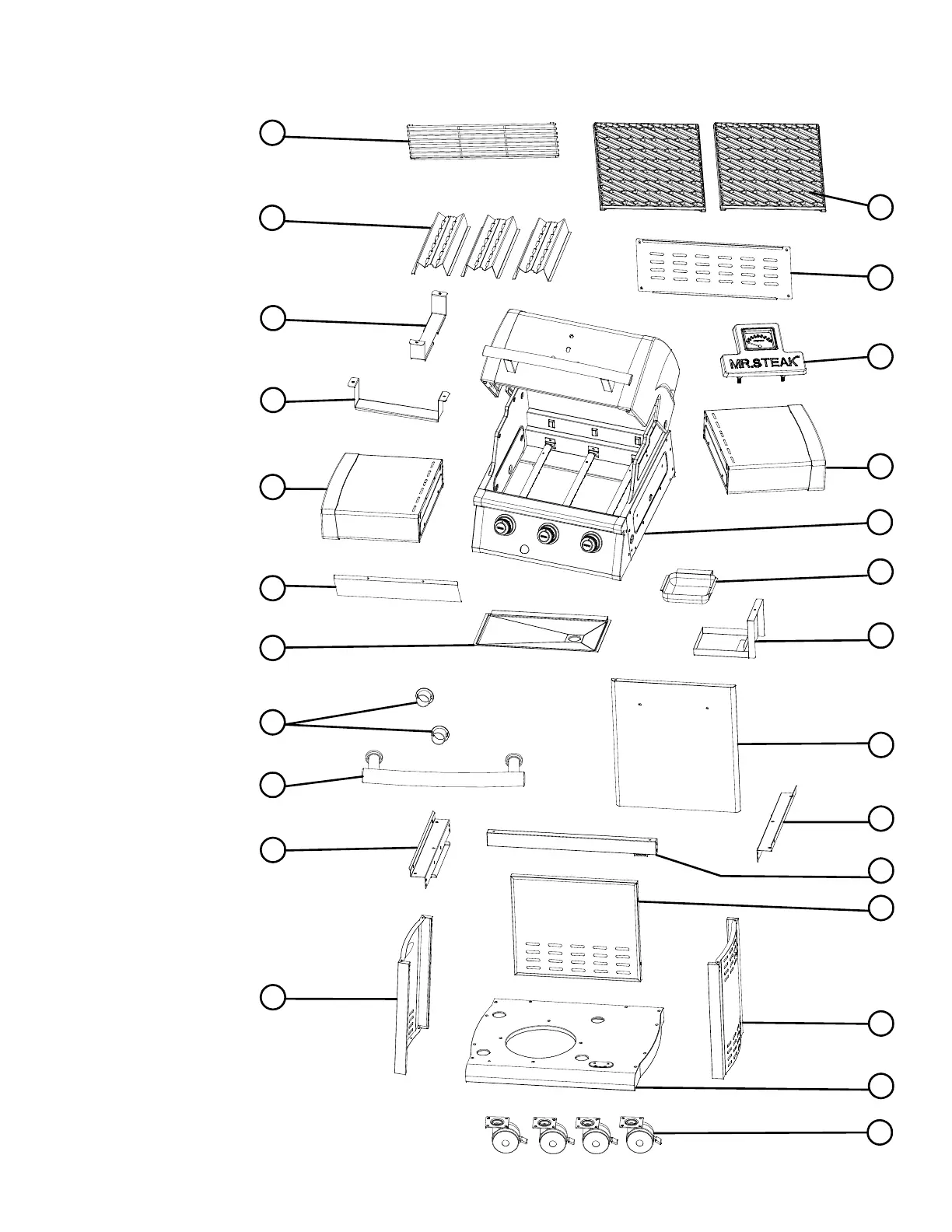 MR.STEAK