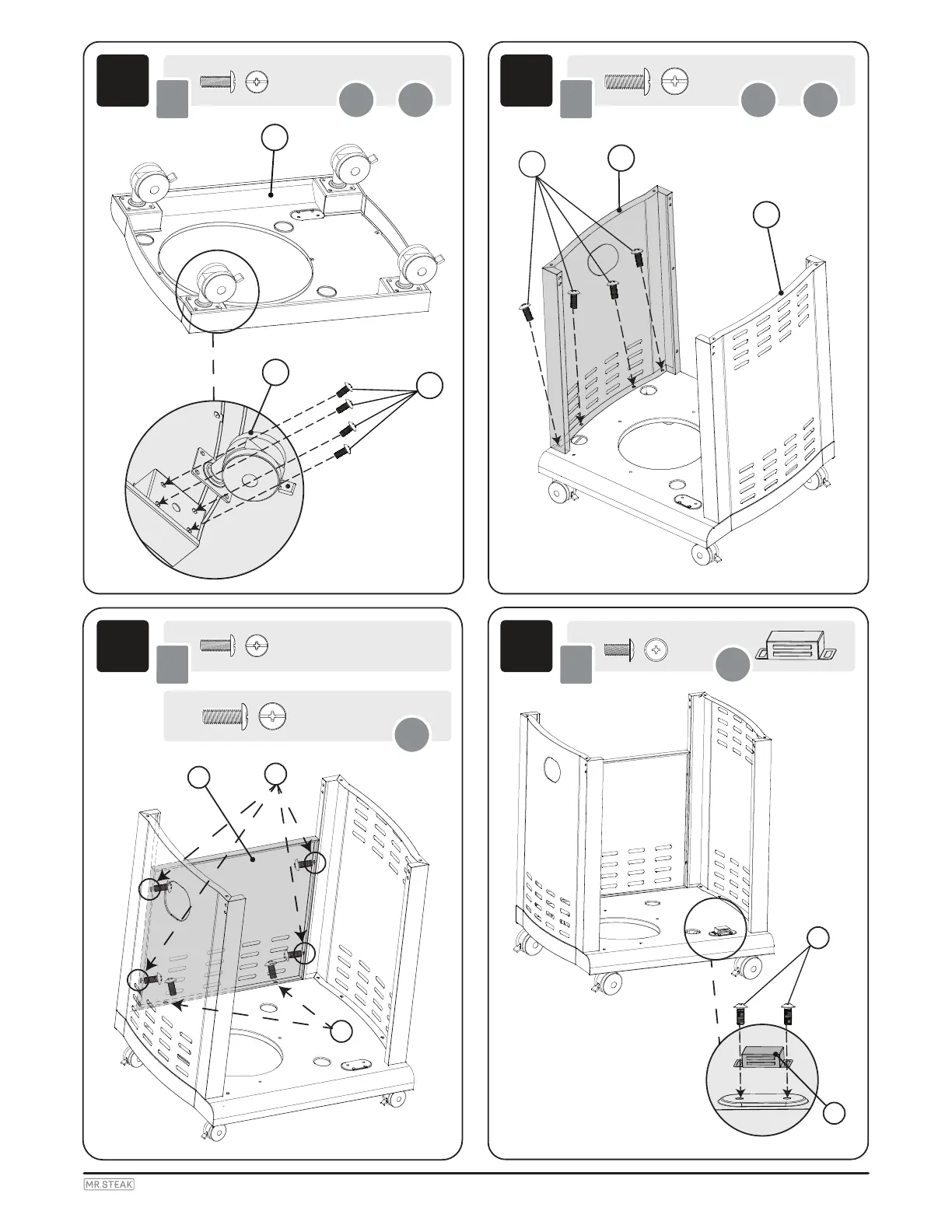 MR.STEAK