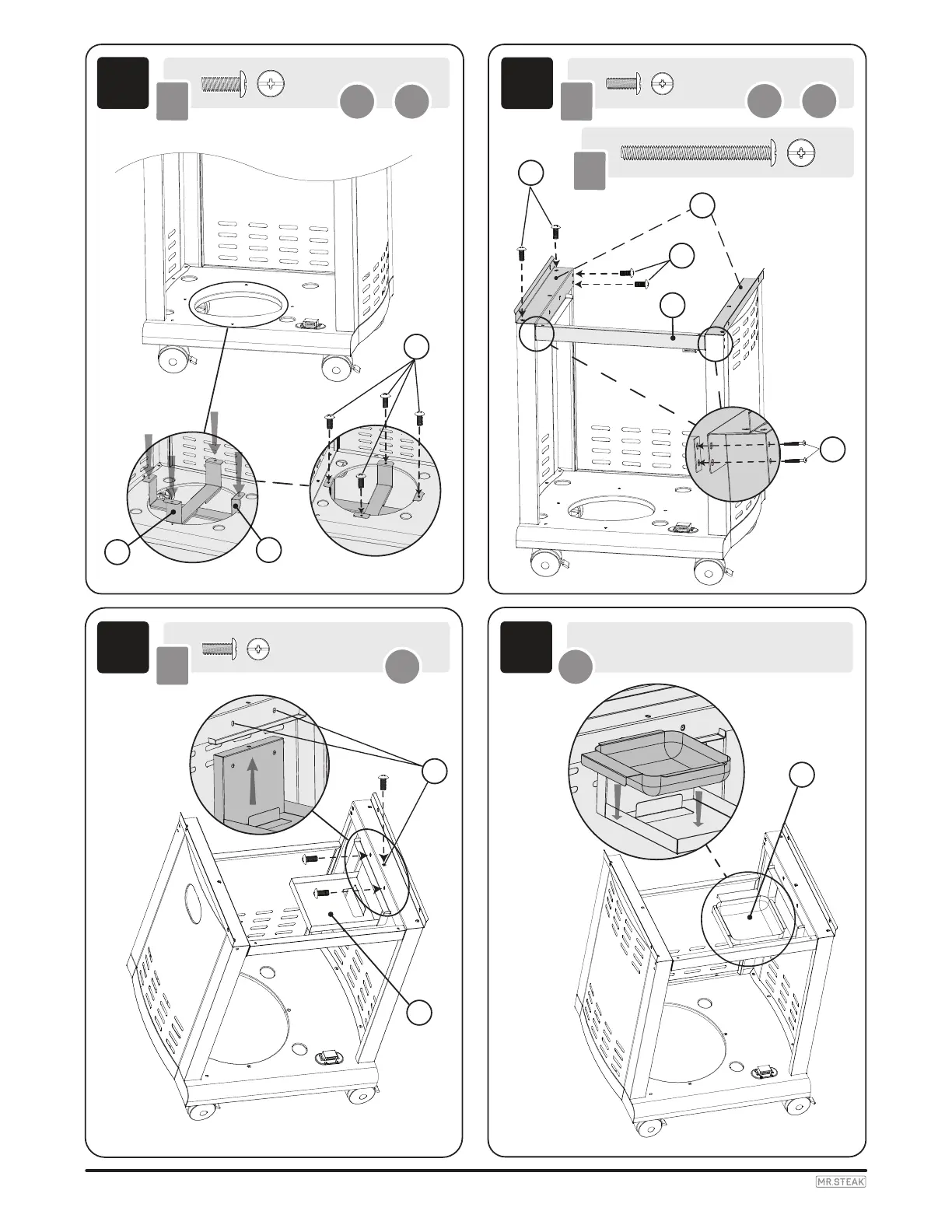 MR.STEAK