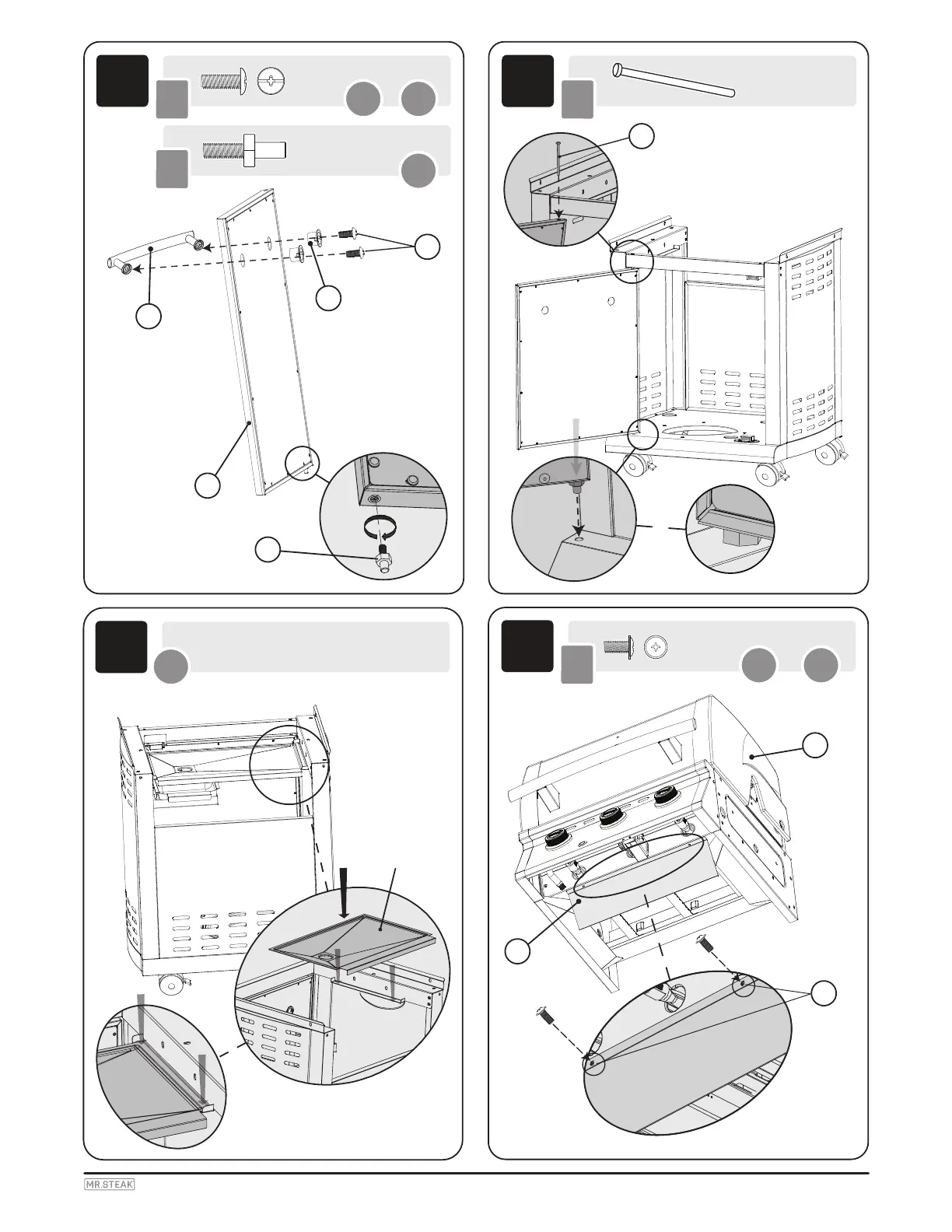 MR.STEAK