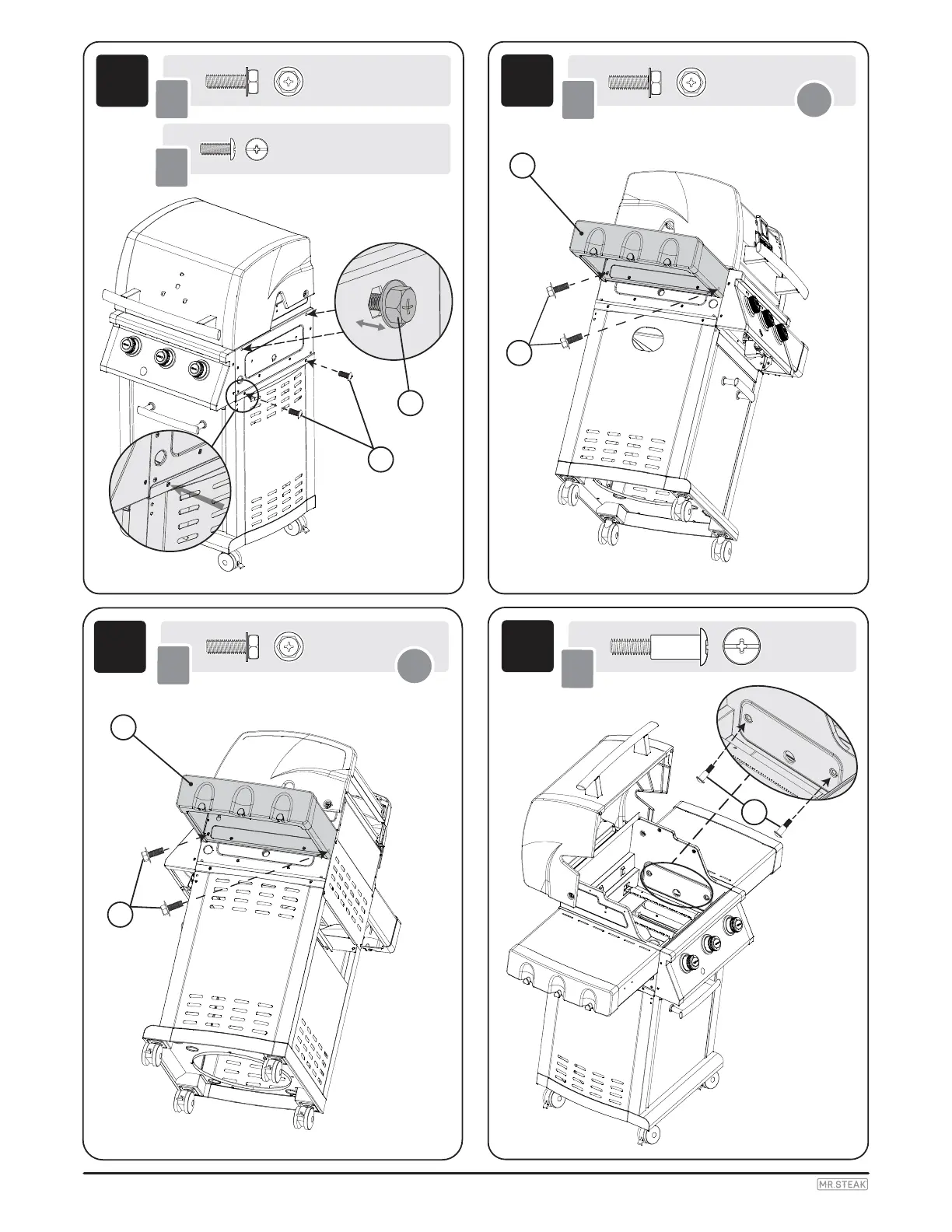 MR.STEAK