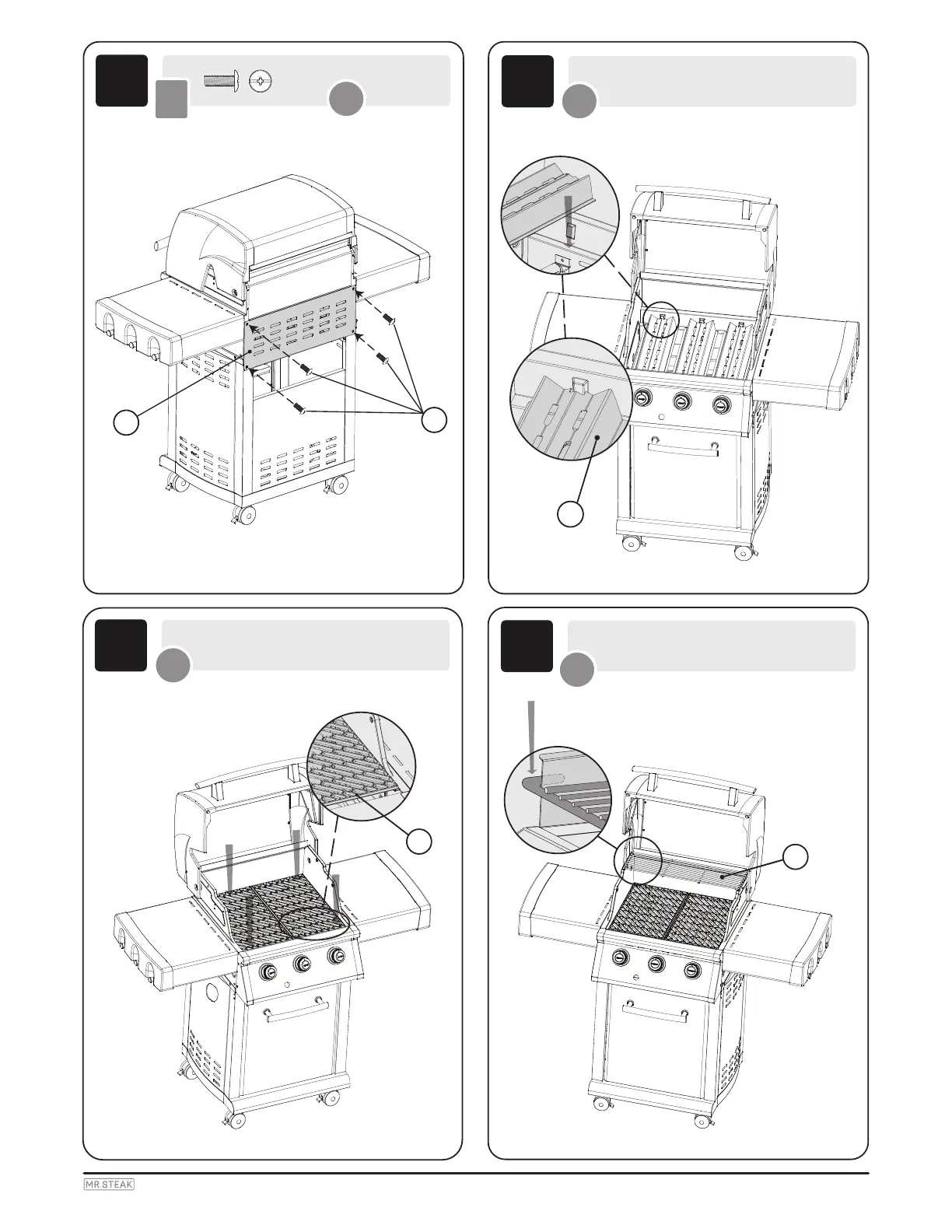 MR.STEAK