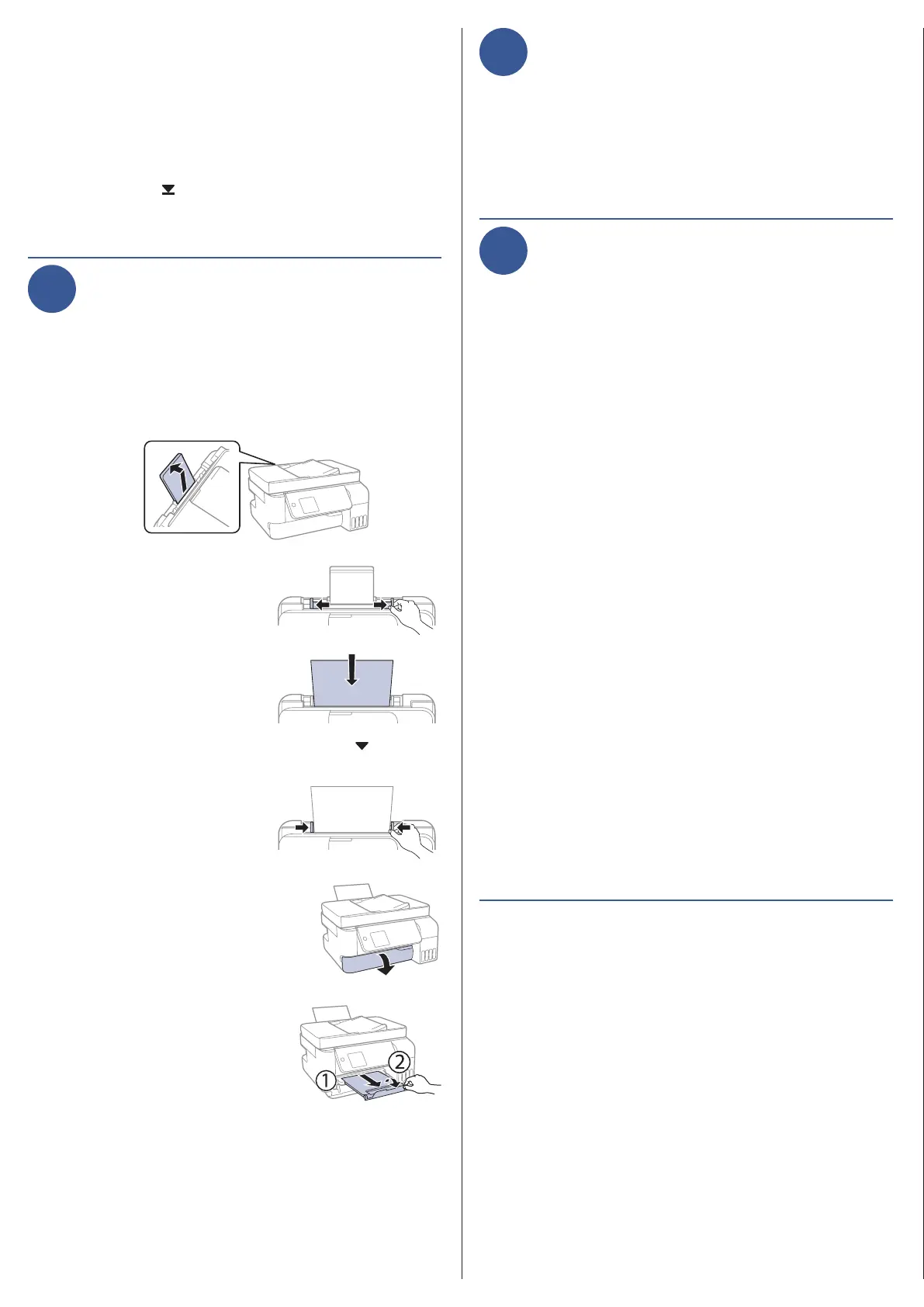 ①

②