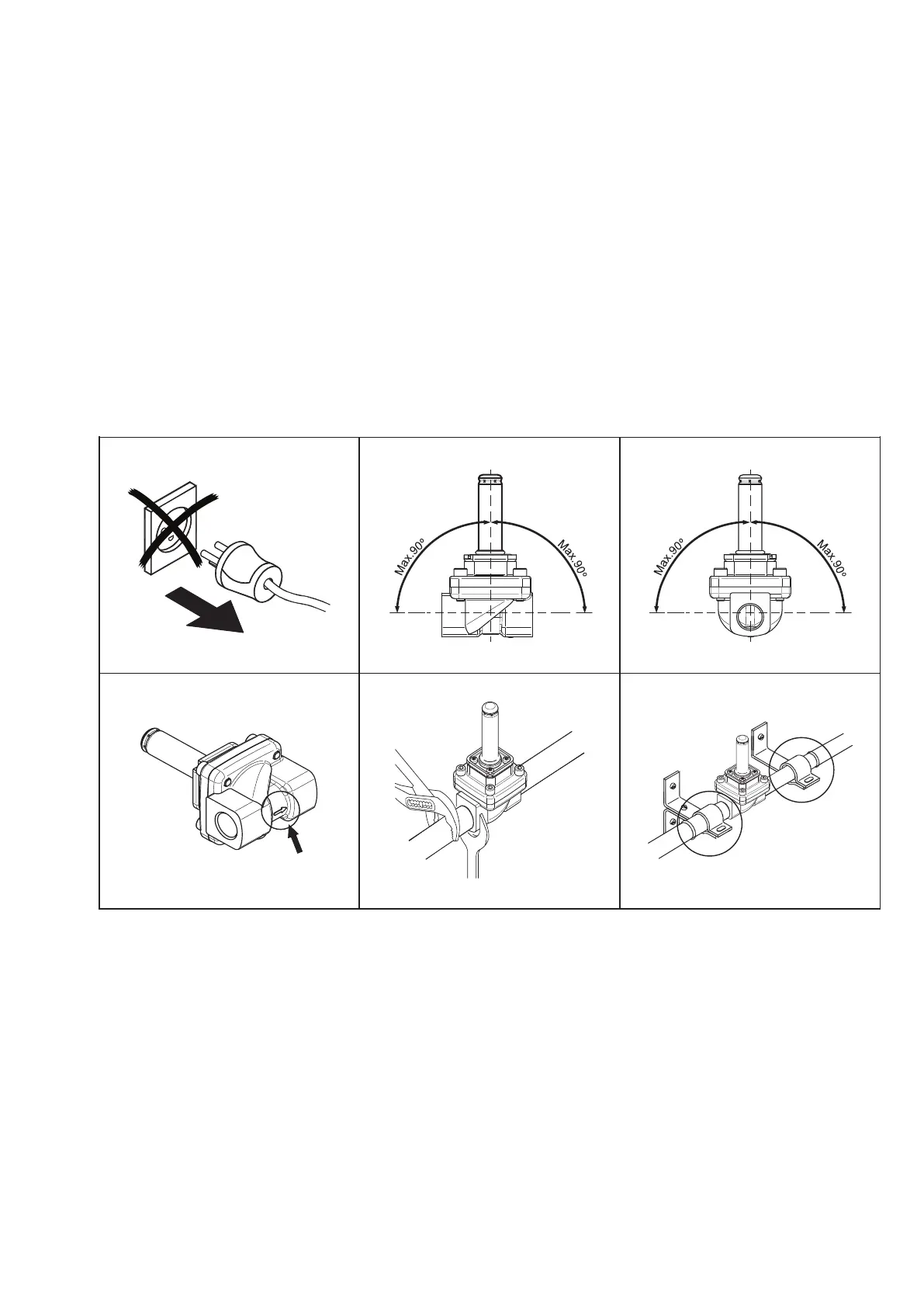 Max.90°
Max.90°
Max.90°
Max.90°