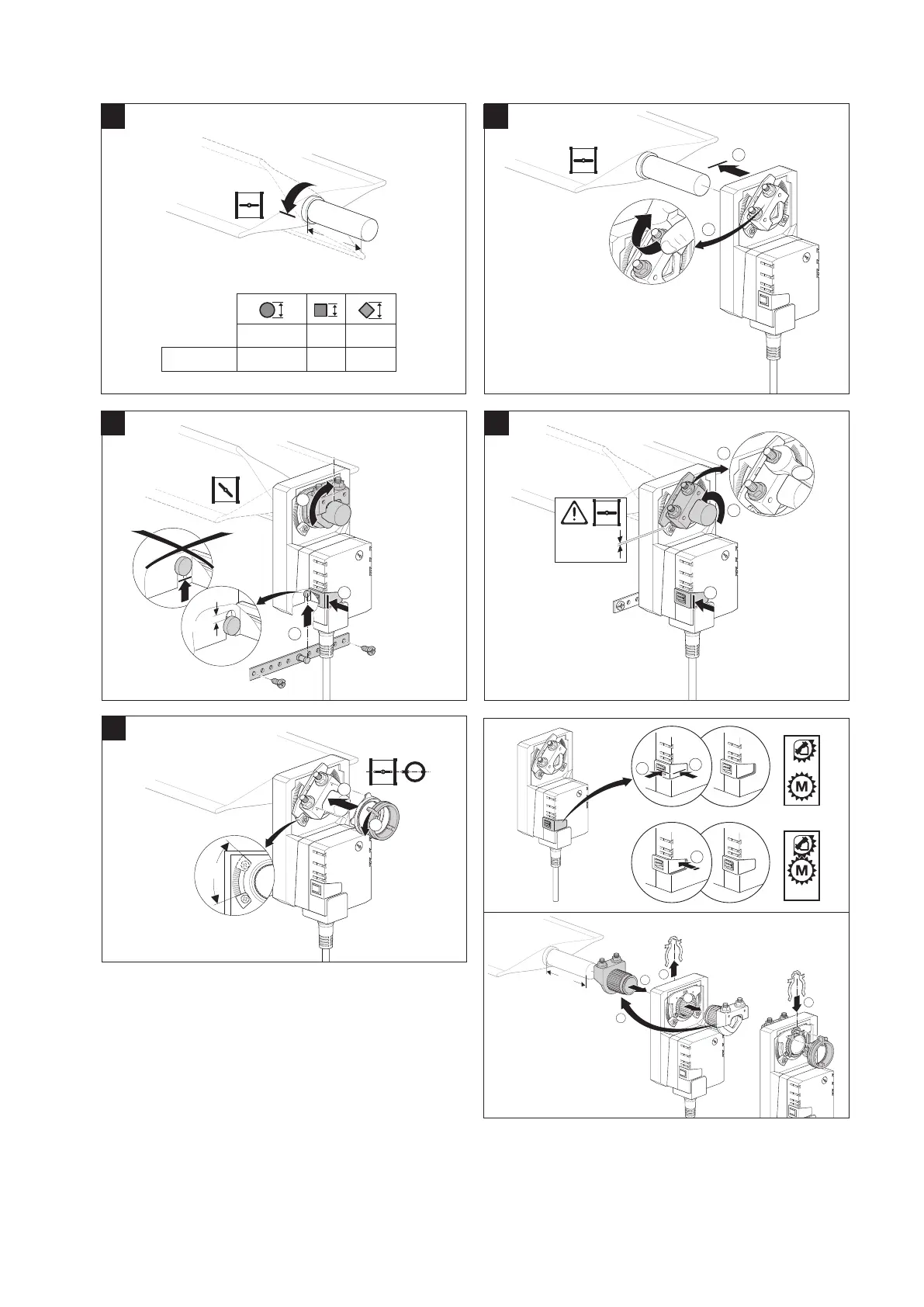 M

M