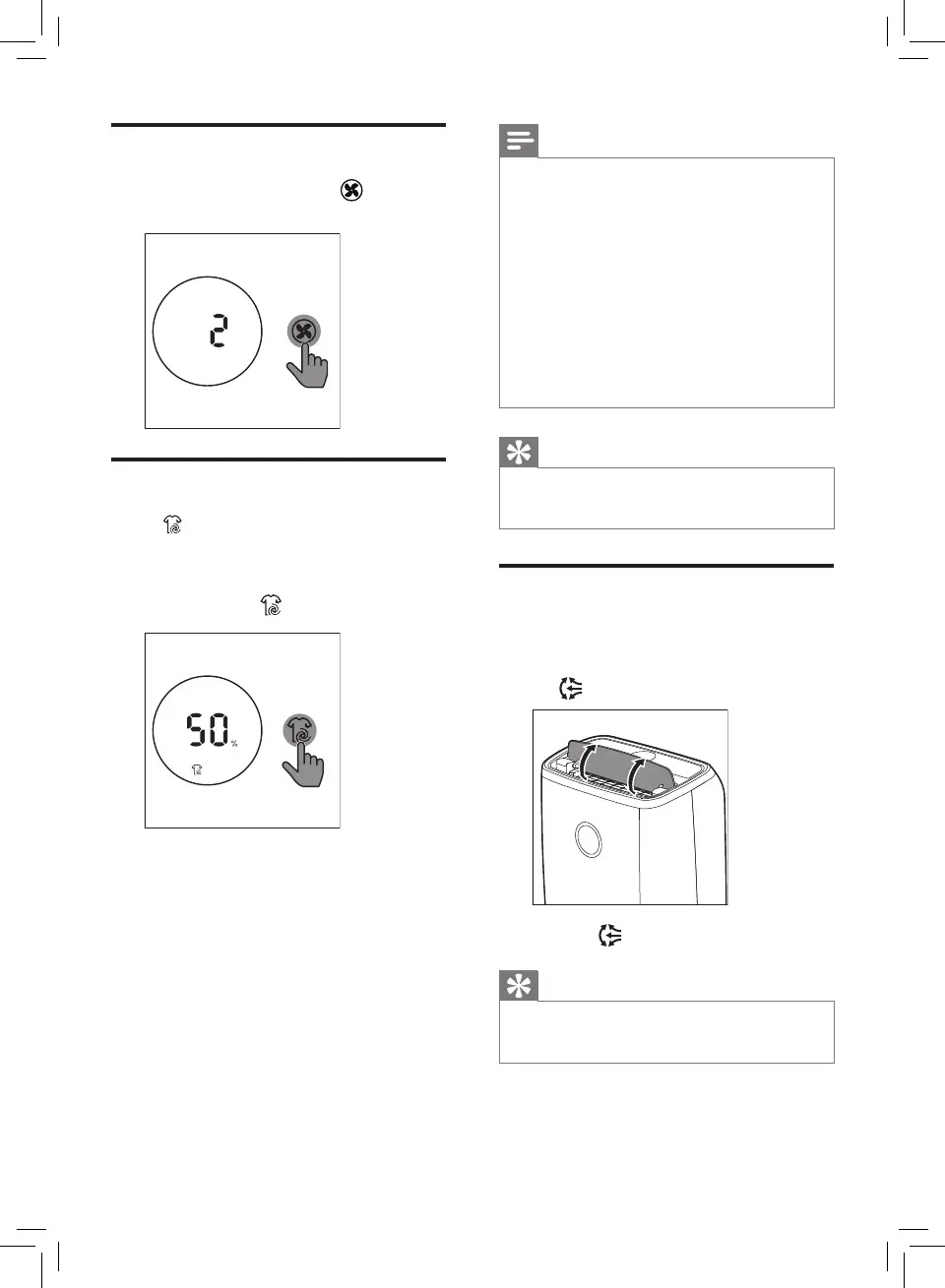 2

50 %