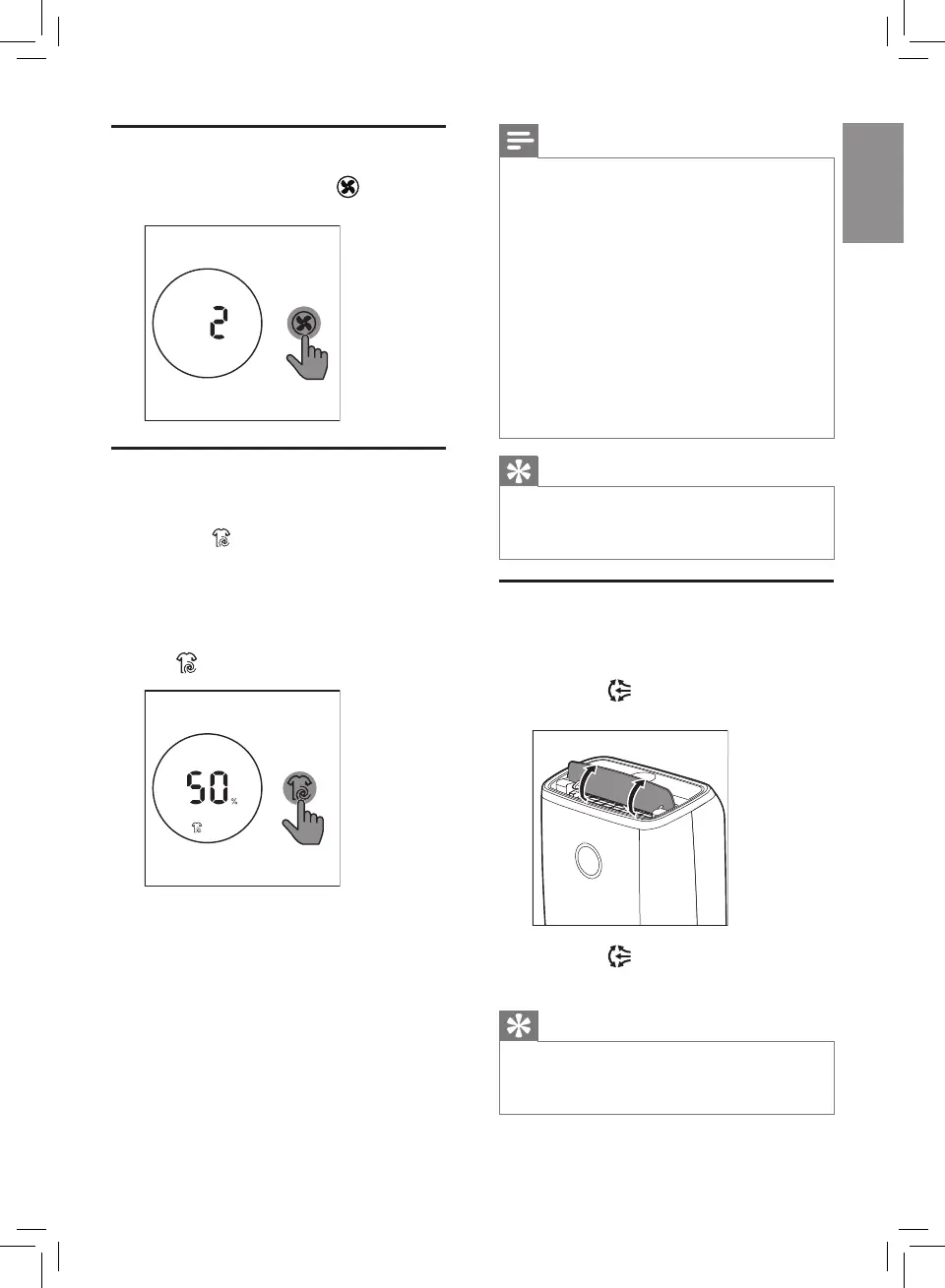 2

50%