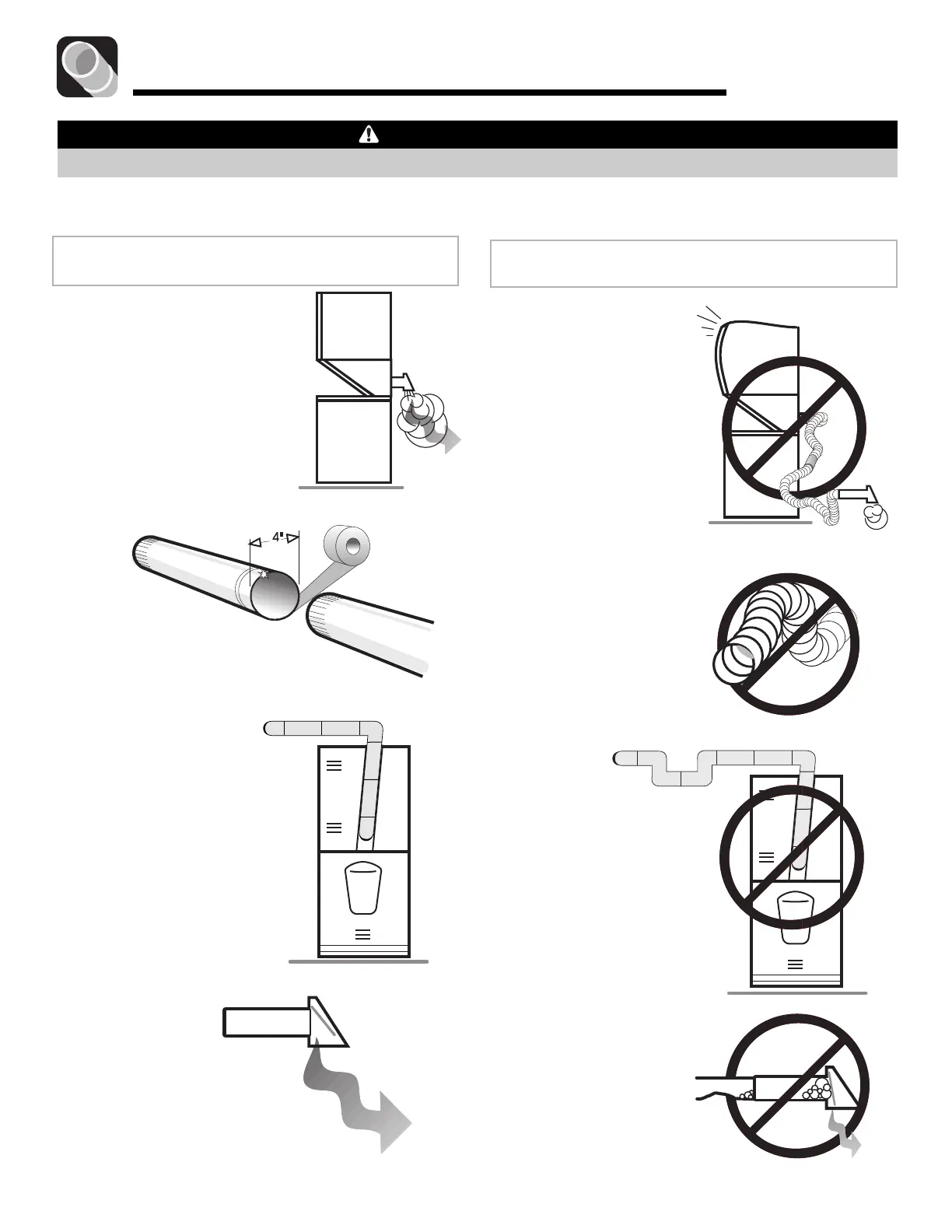 4"