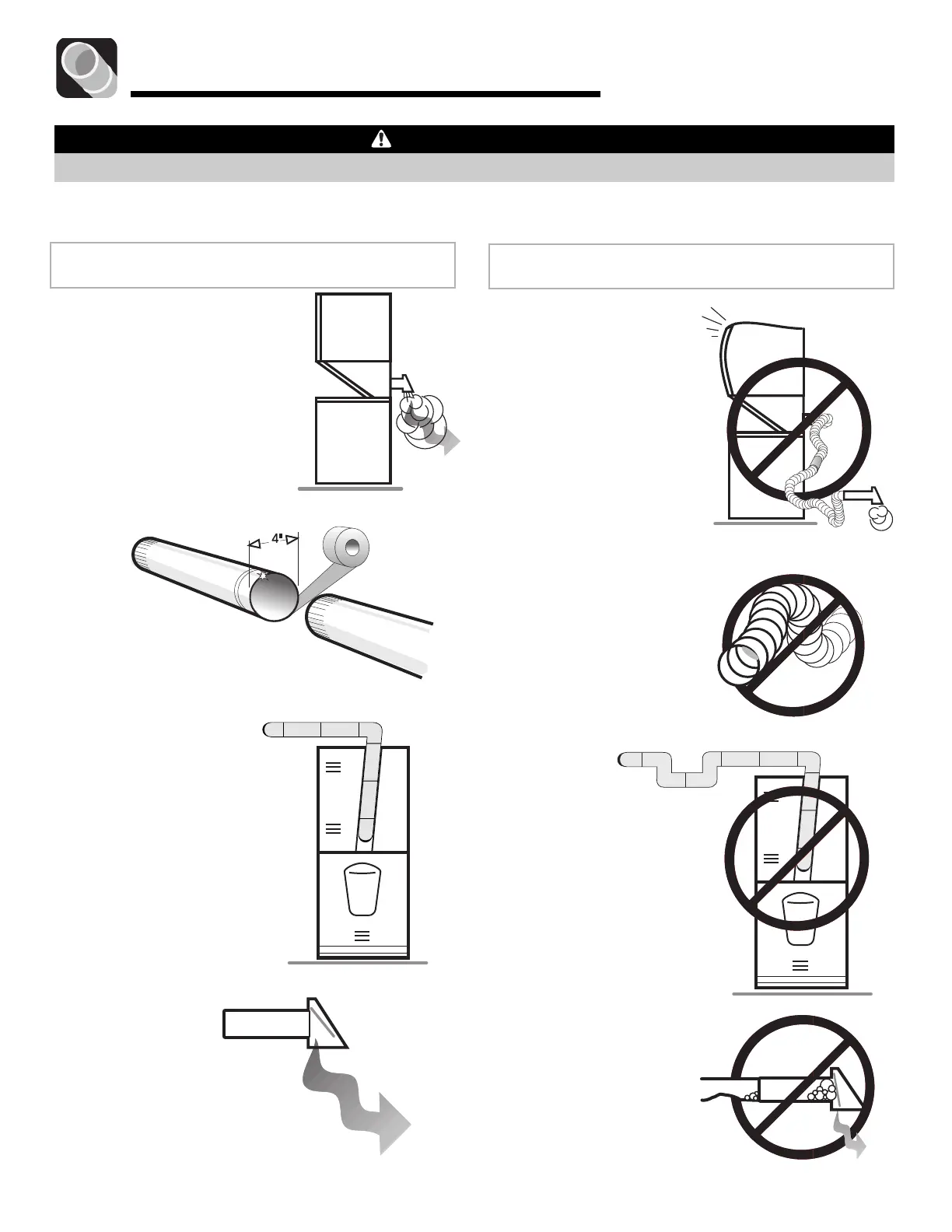 4"