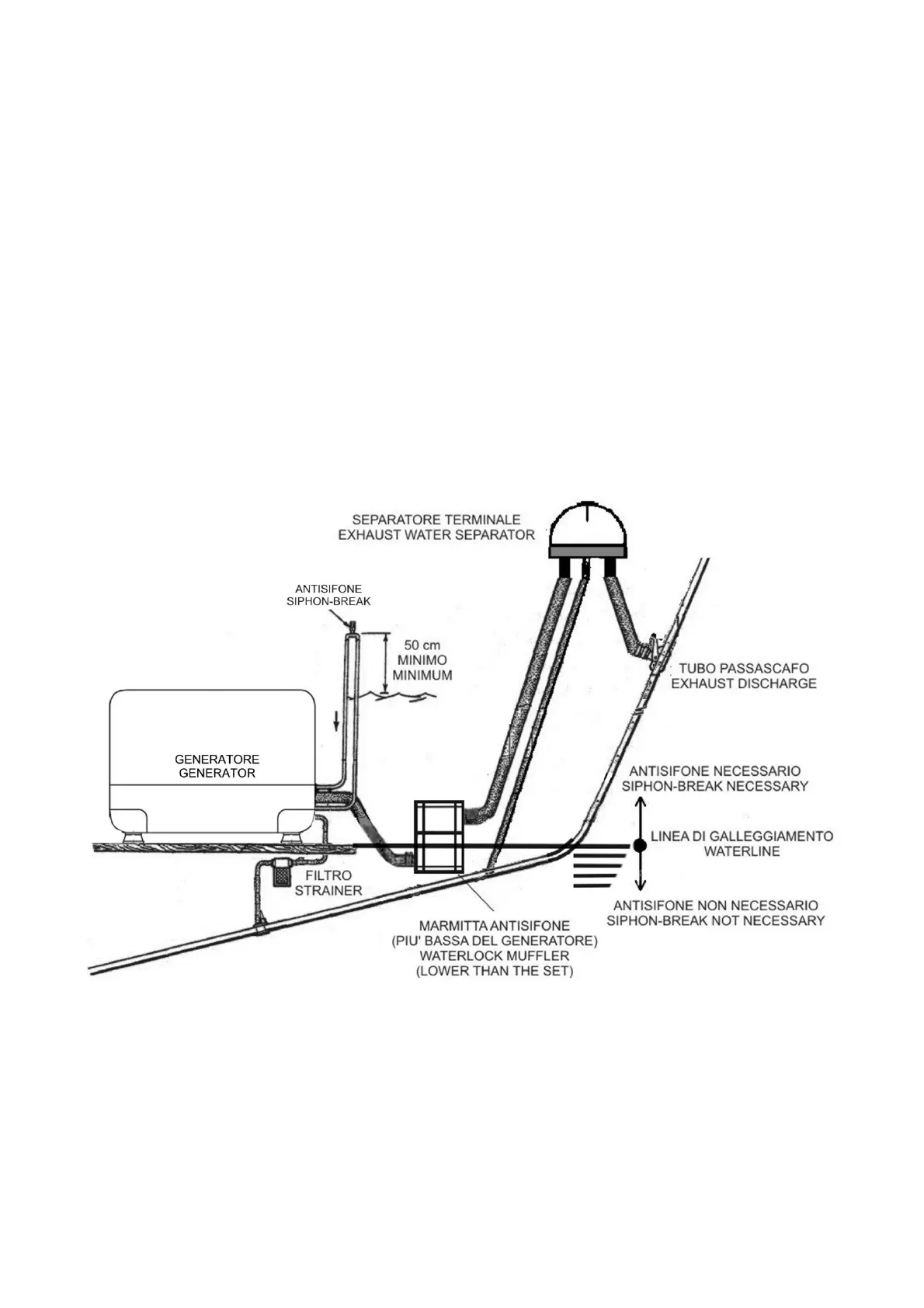 SEPARATORE TERMINALE
EXHAUST WATER SEPARATOR

ANTISIFONE
SIPHON-BREAK

50 cm
MINIMO
MINIMUM

TUBO PASSASCAFO
EXHAUST DISCHARGE

GENERATORE
GENERATOR

ANTISIFONE NECESSARIO
SIPHON-BREAK NECESSARY

LINEA DI GALLEGGIAMENTO
WATERLINE

FILTRO
STRAINER

ANTISIFONE NON NECESSARIO
SIPHON-BREAK NOT NECESSARY

MARMITTA ANTISIFONE
(PIU' BASSA DEL GENERATORE)
WATERLOCK MUFFLER
(LOWER THAN THE SET)