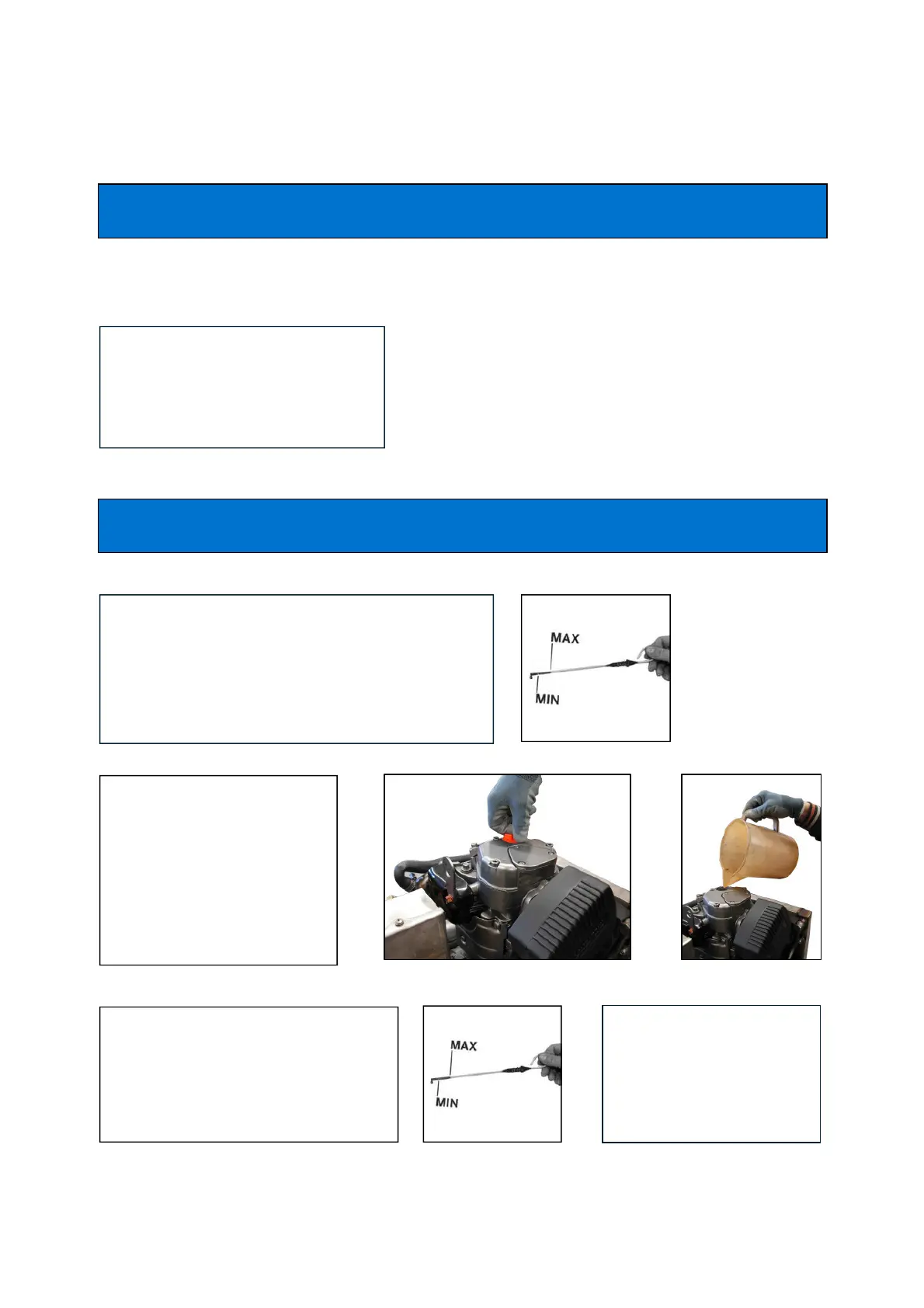 MAX
MIN

MAX
MIN