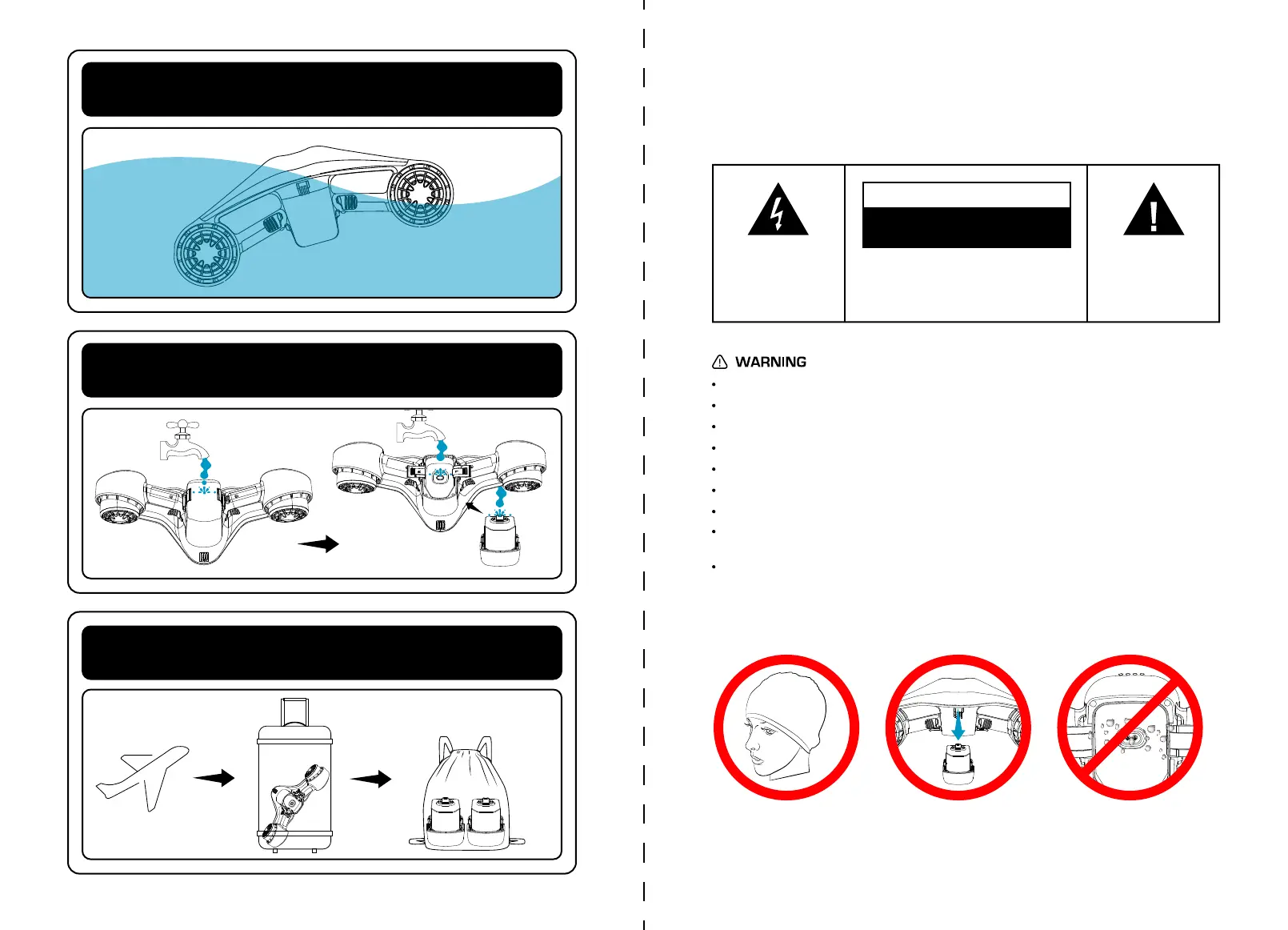 WARNING