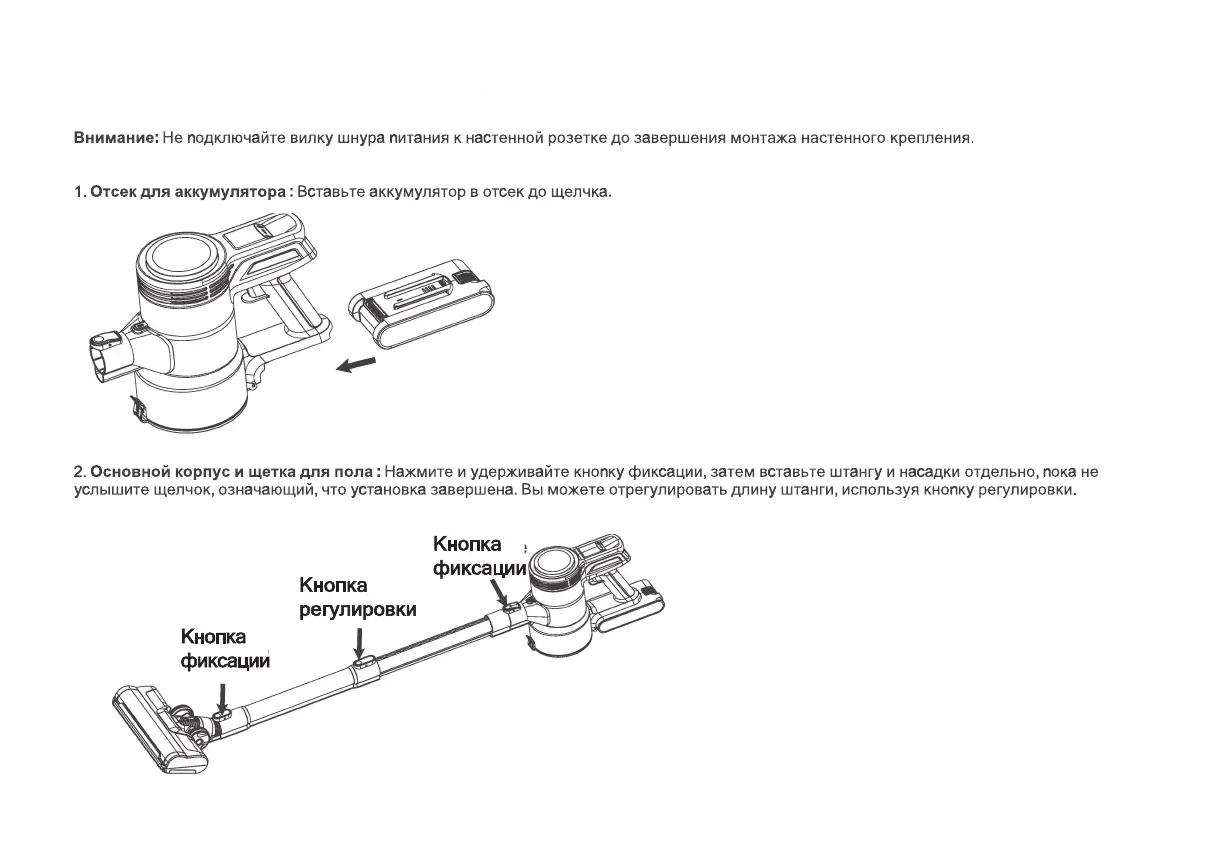 Внимание: Не подключайте вилку шнура питания к настенной розетке до завершения монтажа настенного крепления.

1. Отсек для аккумулятора : Вставьте аккумулятор в отсек до щелчка.

2. Основной корпус и щетка для пола : Нажмите и удерживайте кнопку фиксации, затем вставьте штангу и насадки отдельно, пока не услышите щелчок, означающий, что установка завершена. Вы можете отрегулировать длину штанги, используя кнопку регулировки.

Кнопка фиксации

Кнопка регулировки

Кнопка фиксации