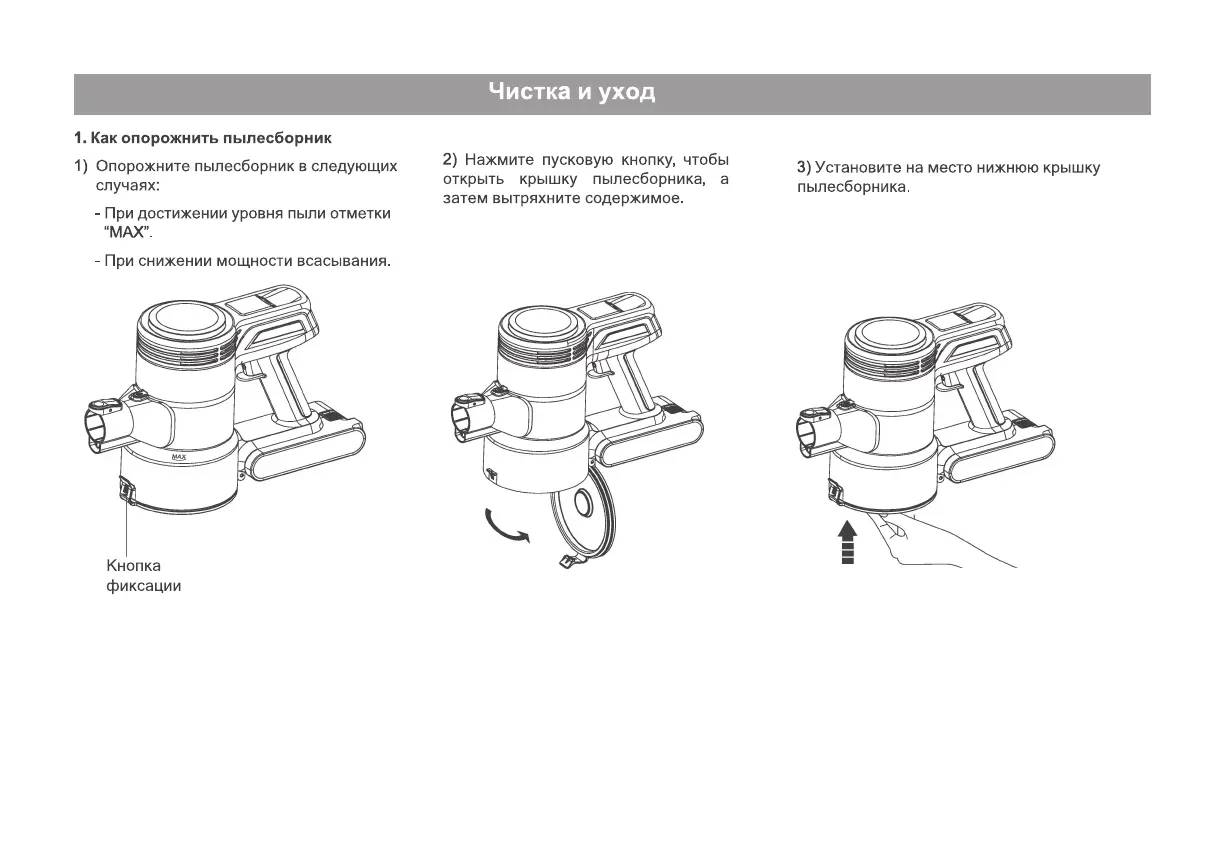 Чистка и уход

1. Как опорожнить пылесборник

1) Опорожните пылесборник в следующих случаях:

- При достижении уровня пыли отметки “MAX”.

- При снижении мощности всасывания.

MAX

Кнопка фиксации

2) Нажмите пусковую кнопку, чтобы открыть крышку пылесборника, а затем вытряхните содержимое.

3) Установите на место нижнюю крышку пылесборника.