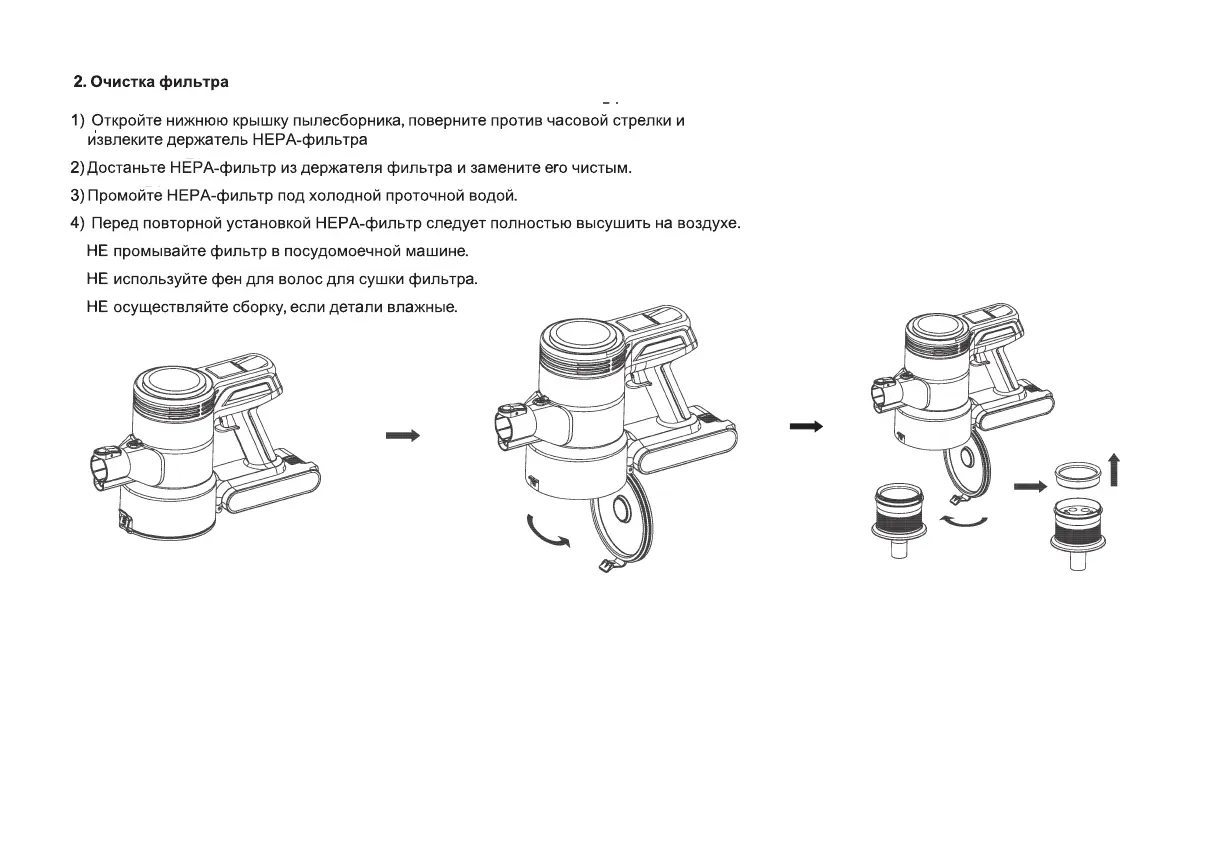 2. Очистка фильтра

1) Откройте нижнюю крышку пылесборника, поверните против часовой стрелки и извлеките держатель HEPA-фильтра

2) Достаньте HEPA-фильтр из держателя фильтра и замените его чистым.

3) Промойте HEPA-фильтр под холодной проточной водой.

4) Перед повторной установкой HEPA-фильтр следует полностью высушить на воздухе.

НЕ промывайте фильтр в посудомоечной машине.

НЕ используйте фен для волос для сушки фильтра.

НЕ осуществляйте сборку, если детали влажные.