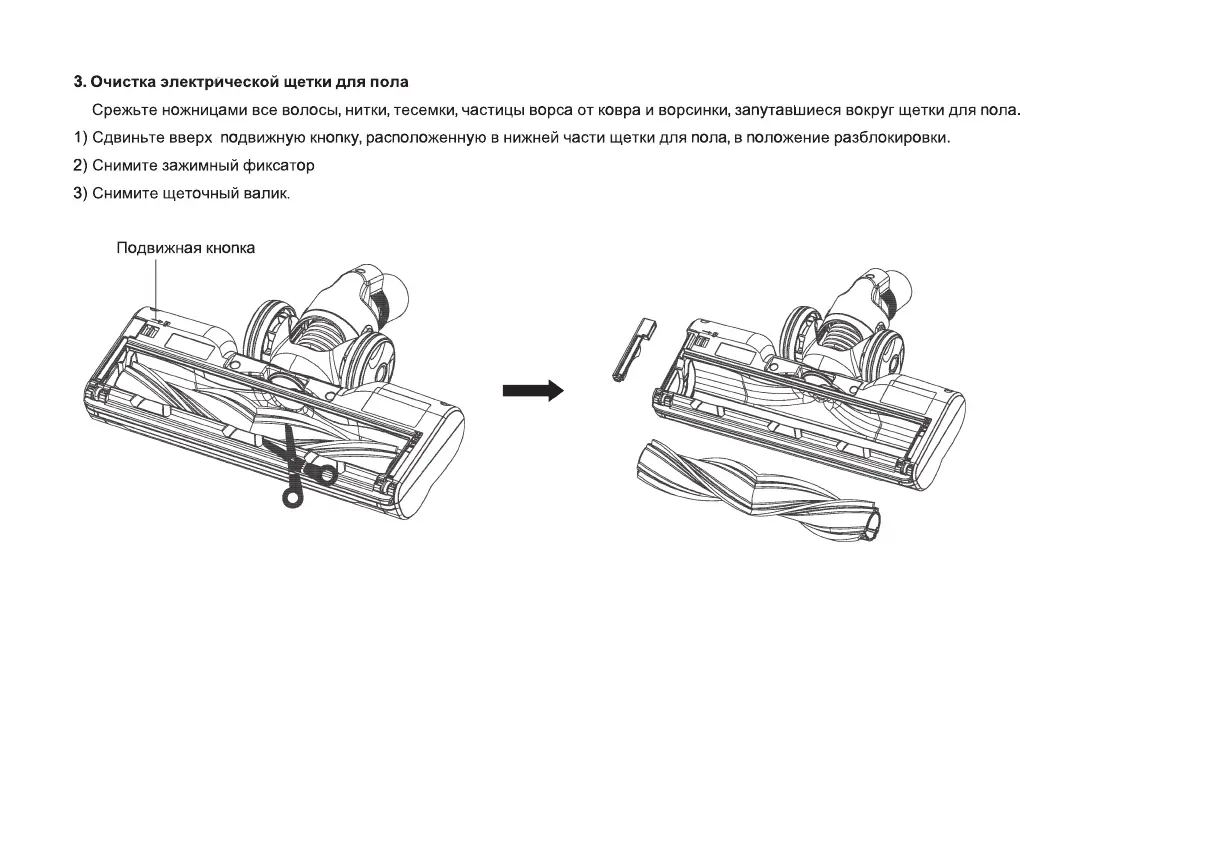 3. Очистка электрической щетки для пола

Срежьте ножницами все волосы, нитки, тесемки, частицы ворса от ковра и ворсинки, запутавшиеся вокруг щетки для пола.

1) Сдвиньте вверх подвижную кнопку, расположенную в нижней части щетки для пола, в положение разблокировки.

2) Снимите зажимный фиксатор

3) Снимите щеточный валик.

Подвижная кнопка