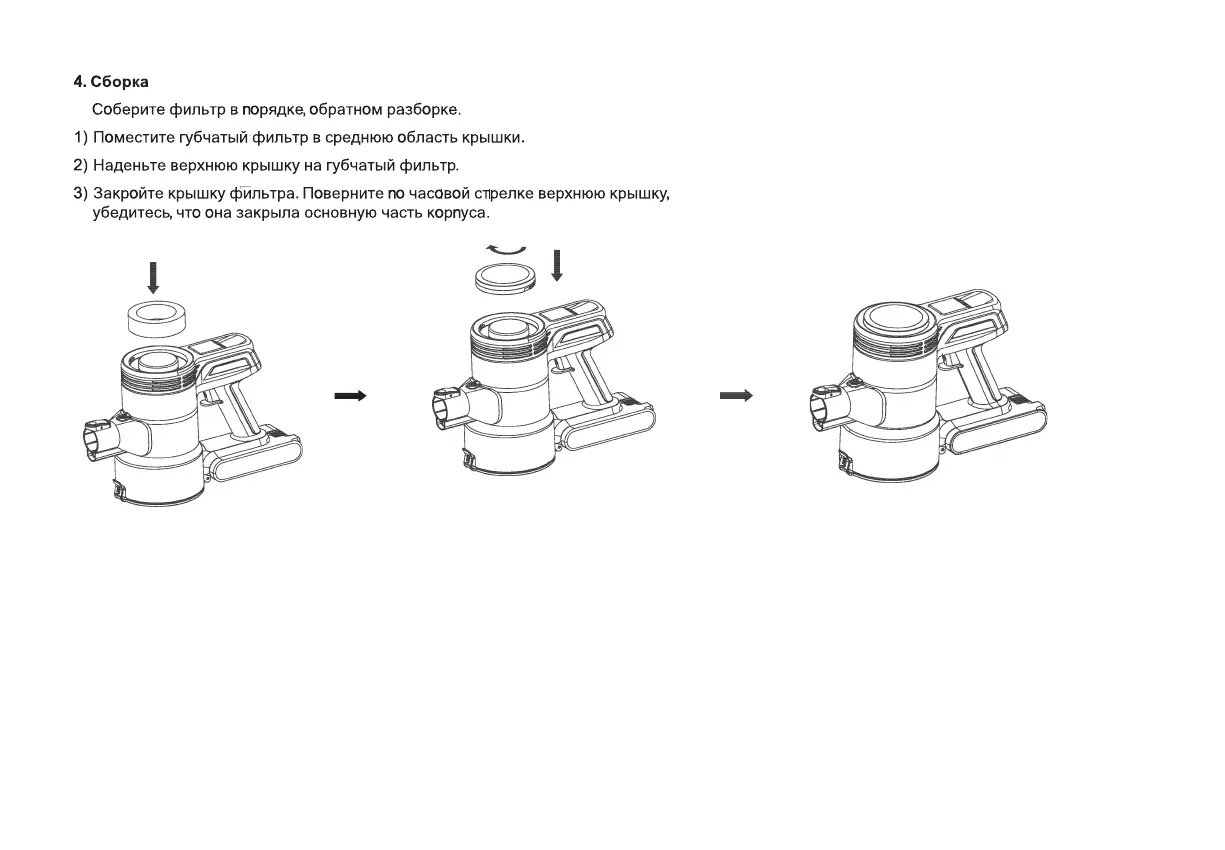 4. Сборка

Соберите фильтр в порядке, обратном разборке.

1) Поместите губчатый фильтр в среднюю область крышки.

2) Наденьте верхнюю крышку на губчатый фильтр.

3) Закройте крышку фильтра. Поверните по часовой стрелке верхнюю крышку, убедитесь, что она закрыла основную часть корпуса.