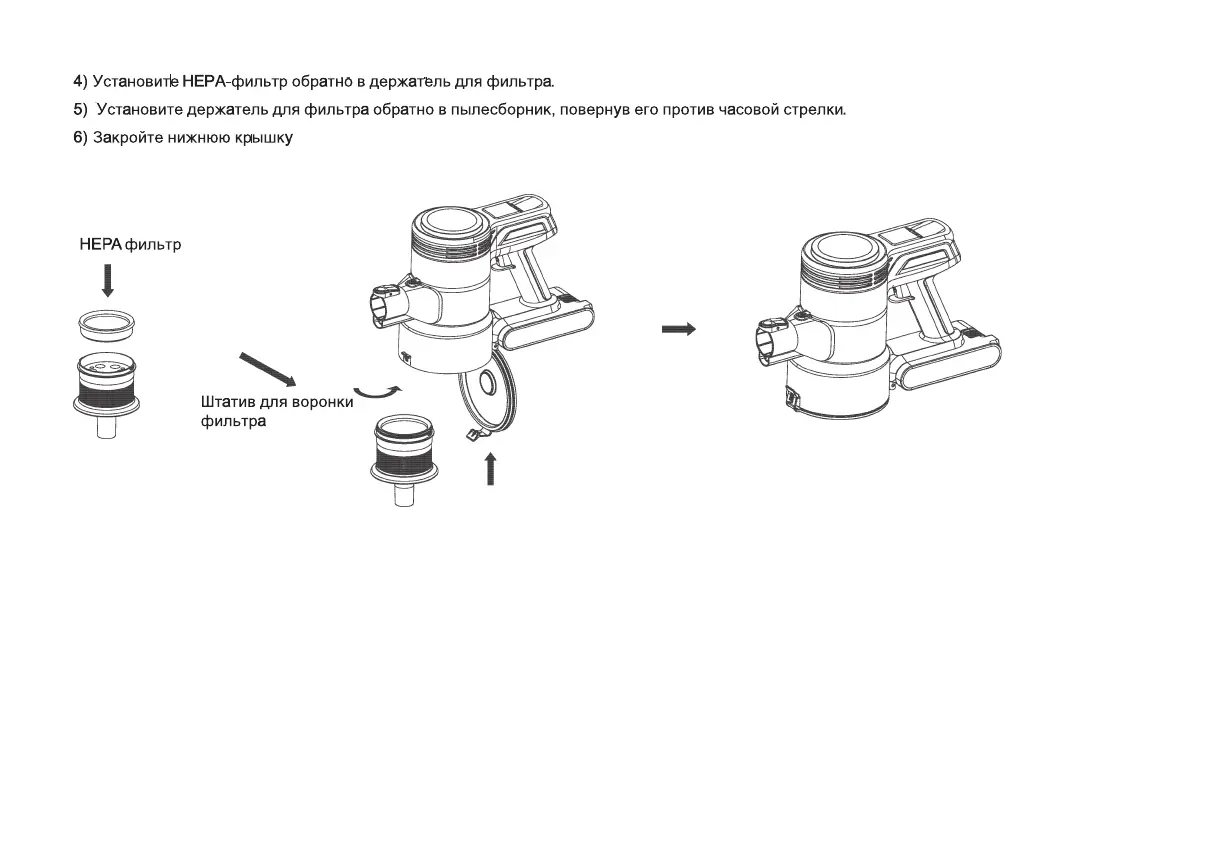 4) Установите HEPA-фильтр обратно в держатель для фильтра.

5) Установите держатель для фильтра обратно в пылесборник, повернув его против часовой стрелки.

6) Закройте нижнюю крышку

HEPA фильтр

Штатив для воронки фильтра