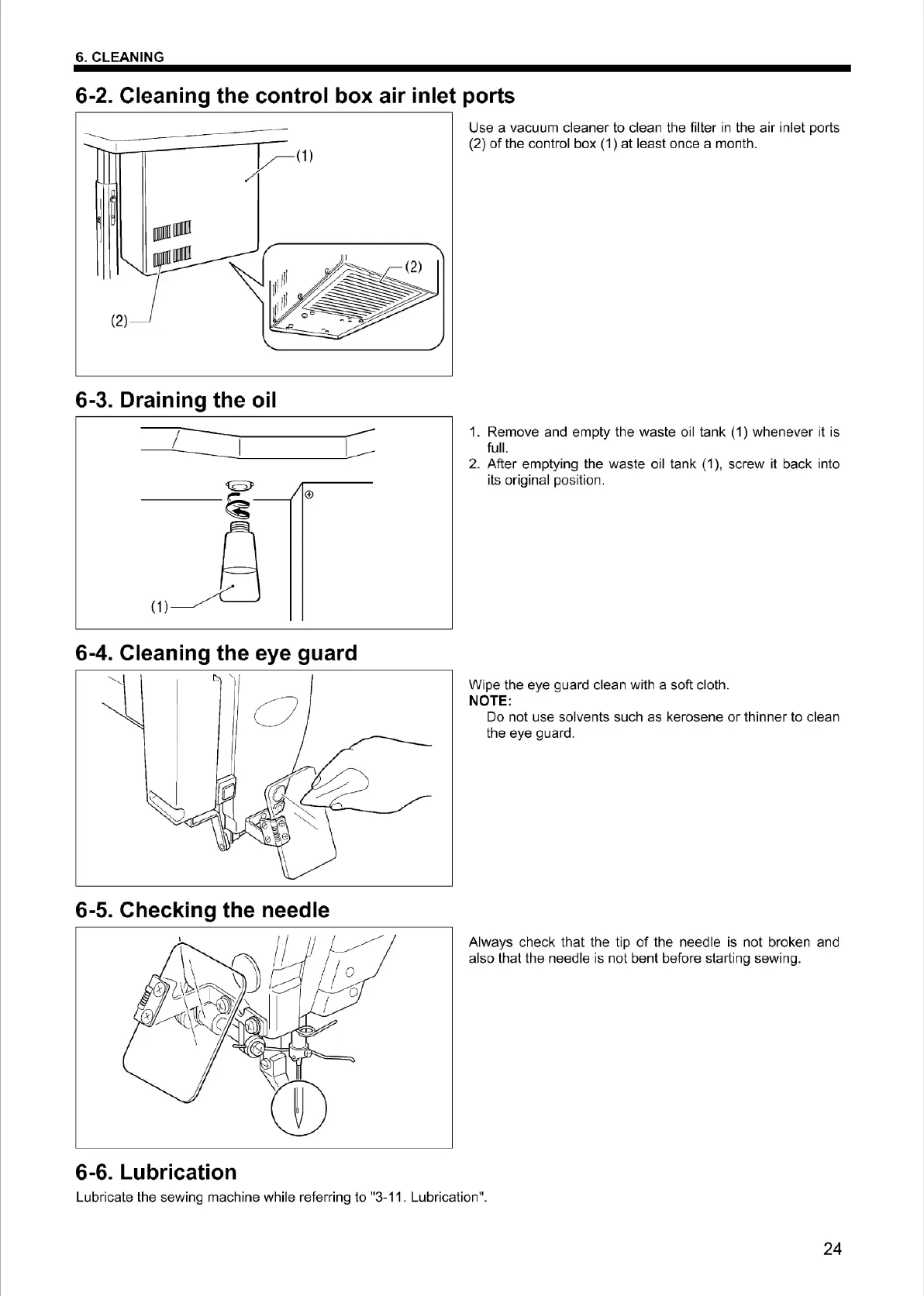 6. CLEANING

6-2. Cleaning the control box air inlet ports

(1)

(2)

(2)

Use a vacuum cleaner to clean the filter in the air inlet ports (2) of the control box (1) at least once a month.

6-3. Draining the oil

(1)

1. Remove and empty the waste oil tank (1) whenever it is full.
2. After emptying the waste oil tank (1), screw it back into its original position.

6-4. Cleaning the eye guard

Wipe the eye guard clean with a soft cloth.
NOTE:
Do not use solvents such as kerosene or thinner to clean the eye guard.

6-5. Checking the needle

Always check that the tip of the needle is not broken and also that the needle is not bent before starting sewing.

6-6. Lubrication

Lubricate the sewing machine while referring to "3-11. Lubrication".

24