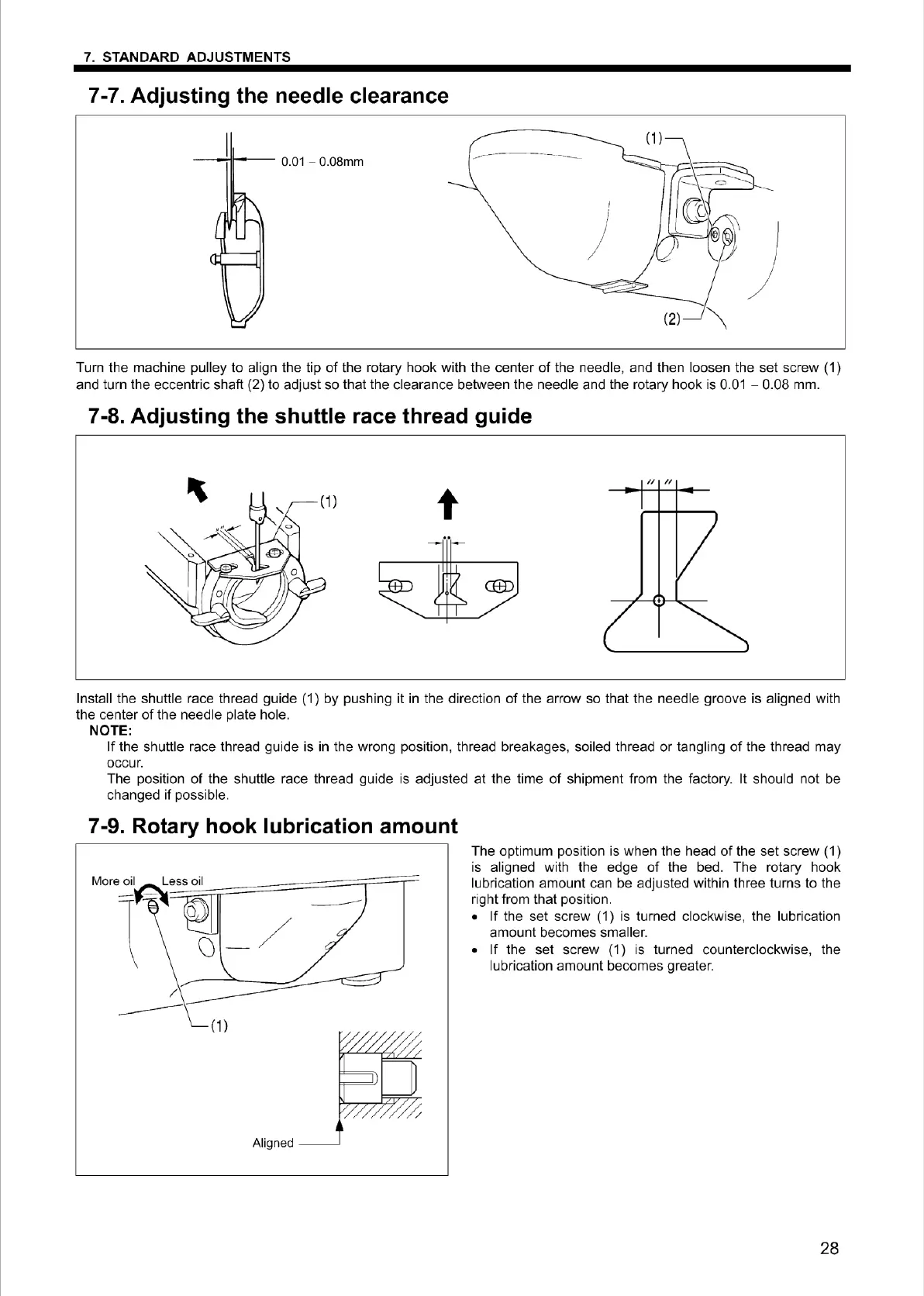 7. STANDARD ADJUSTMENTS

7-7. Adjusting the needle clearance

0.01 – 0.08mm

(1)

(2)

Turn the machine pulley to align the tip of the rotary hook with the center of the needle, and then loosen the set screw (1) and turn the eccentric shaft (2) to adjust so that the clearance between the needle and the rotary hook is 0.01 – 0.08 mm.

7-8. Adjusting the shuttle race thread guide

(1)

Install the shuttle race thread guide (1) by pushing it in the direction of the arrow so that the needle groove is aligned with the center of the needle plate hole.

NOTE:
If the shuttle race thread guide is in the wrong position, thread breakages, soiled thread or tangling of the thread may occur.
The position of the shuttle race thread guide is adjusted at the time of shipment from the factory. It should not be changed if possible.

7-9. Rotary hook lubrication amount

More oil Less oil

(1)

Aligned

The optimum position is when the head of the set screw (1) is aligned with the edge of the bed. The rotary hook lubrication amount can be adjusted within three turns to the right from that position.

• If the set screw (1) is turned clockwise, the lubrication amount becomes smaller.
• If the set screw (1) is turned counterclockwise, the lubrication amount becomes greater.

28