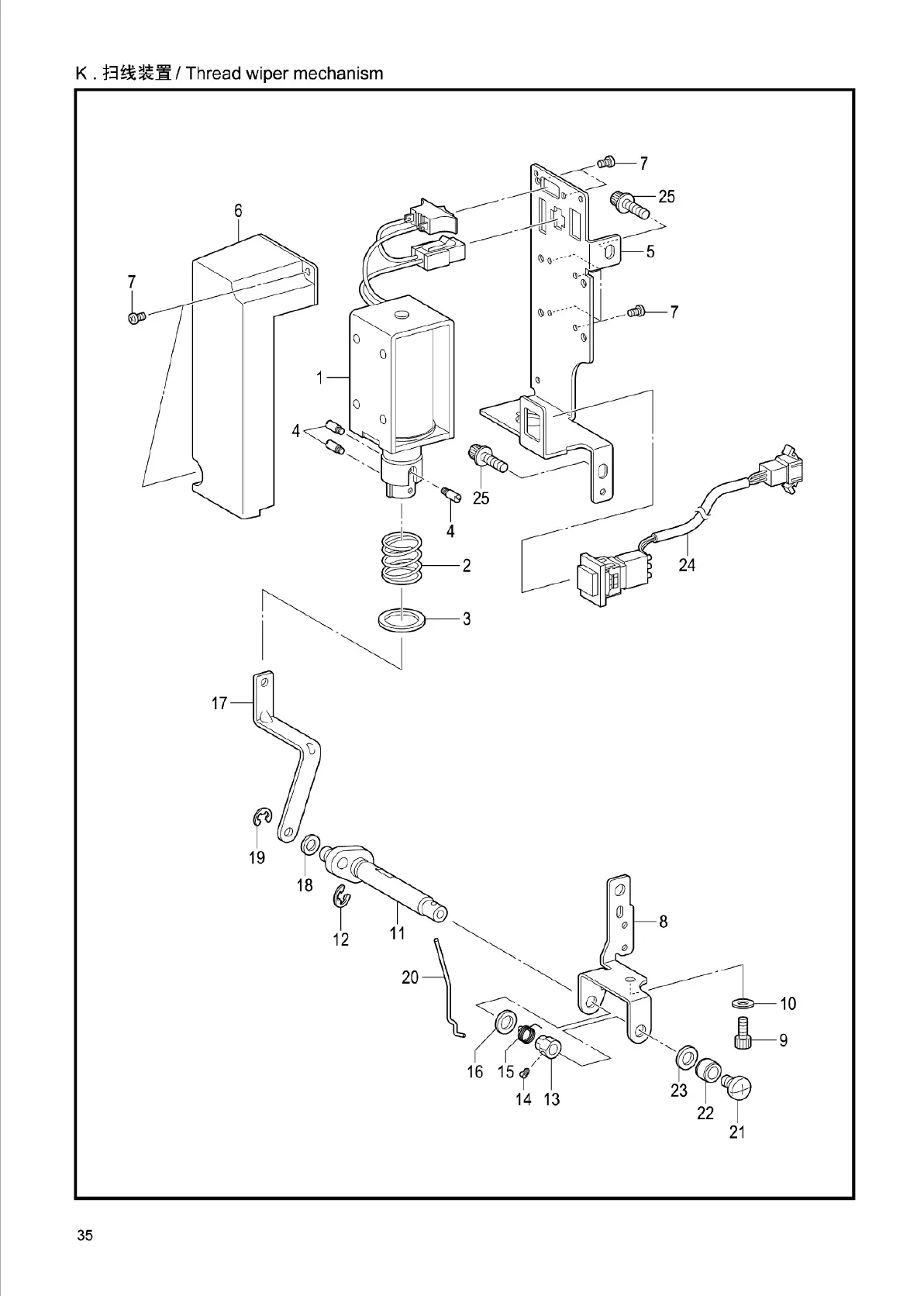 K . 扫线装置 / Thread wiper mechanism

7
25
6
5
7
7
1
4
25
4
24
2
3
17
19
18
12
11
8
20
10
9
16
15
14
13
23
22
21

35