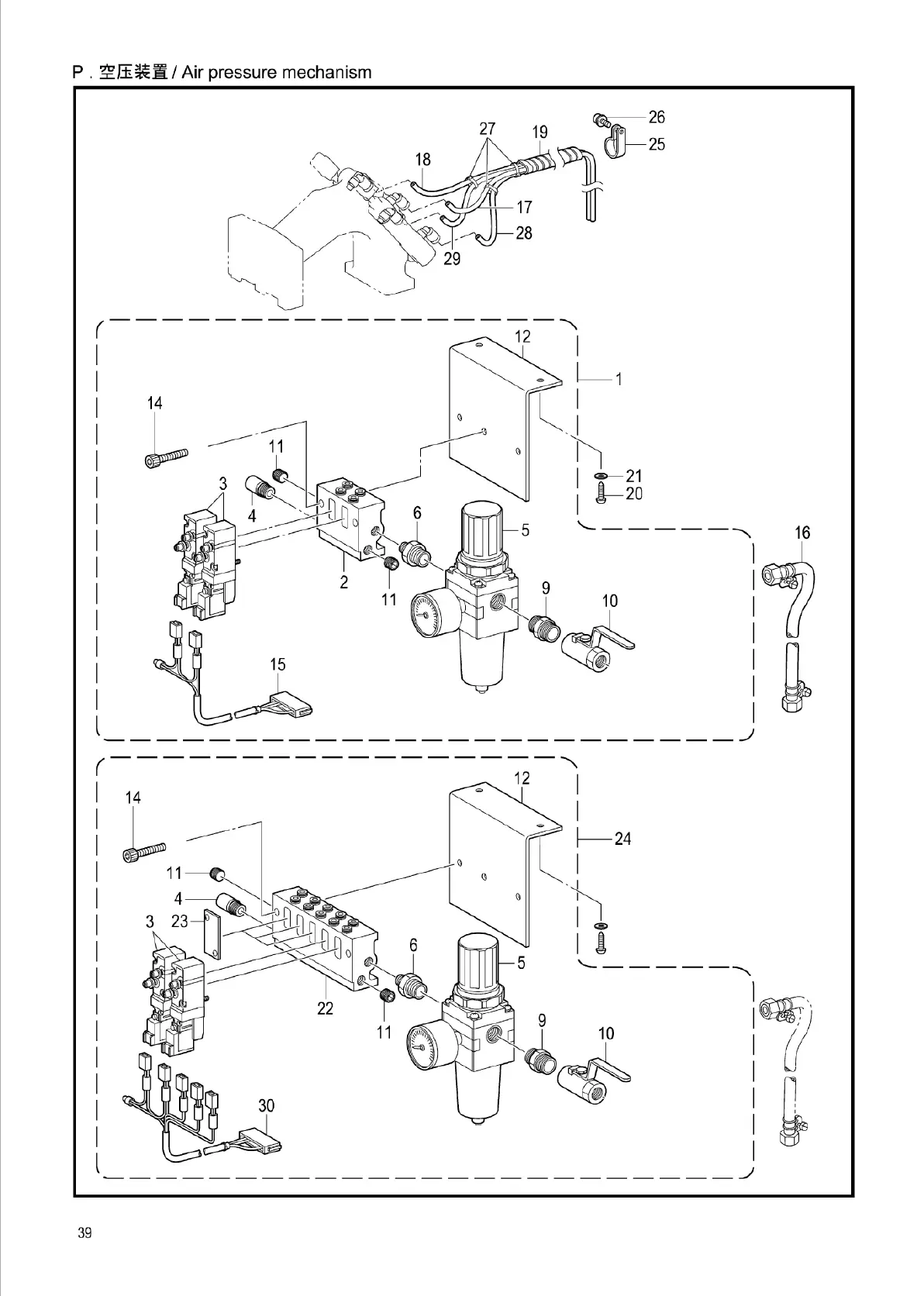 P . 空压装置 / Air pressure mechanism

27
19
26
25
18
17
28
29

12
1
14
11
3
4
21
20
6
5
16
2
11
9
10
15

12
14
24
11
4
3
23
6
5
22
11
9
10
30

39