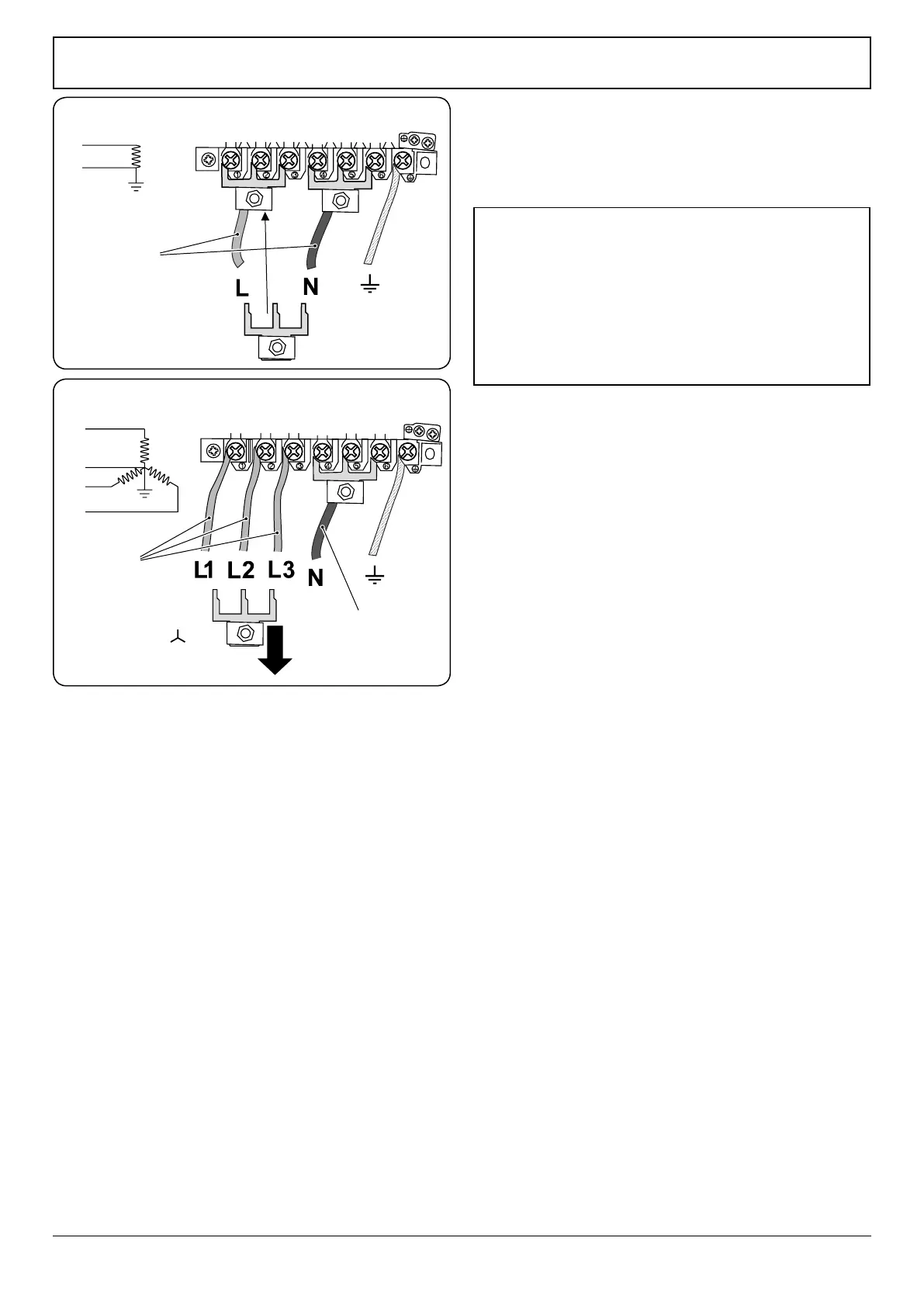 L

N

L1 L2 L3 N