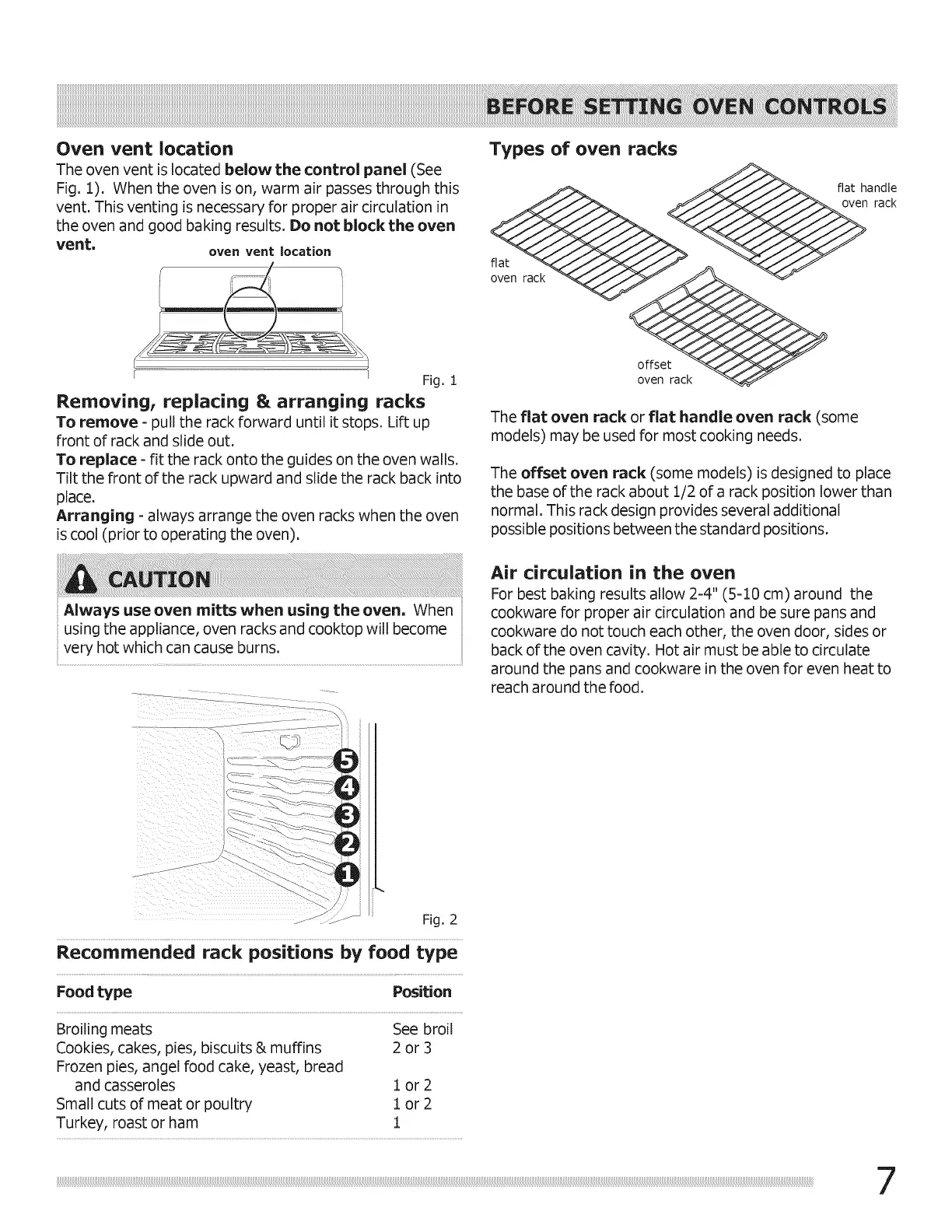 BEFORE SETTING OVEN CONTROLS

Oven vent location
The oven vent is located below the control panel (See Fig. 1). When the oven is on, warm air passes through this vent. This venting is necessary for proper air circulation in the oven and good baking results. Do not block the oven vent.

oven vent location

Fig. 1

Removing, replacing & arranging racks
To remove - pull the rack forward until it stops. Lift up front of rack and slide out.
To replace - fit the rack onto the guides on the oven walls. Tilt the front of the rack upward and slide the rack back into place.
Arranging - always arrange the oven racks when the oven is cool (prior to operating the oven).

CAUTION
Always use oven mitts when using the oven. When using the appliance, oven racks and cooktop will become very hot which can cause burns.

5
4
3
2
1

Fig. 2

Recommended rack positions by food type

| Food type | Position |
|---|---|
| Broiling meats | See broil |
| Cookies, cakes, pies, biscuits & muffins | 2 or 3 |
| Frozen pies, angel food cake, yeast, bread and casseroles | 1 or 2 |
| Small cuts of meat or poultry | 1 or 2 |
| Turkey, roast or ham | 1 |

Types of oven racks

flat handle oven rack

flat oven rack

offset oven rack

The flat oven rack or flat handle oven rack (some models) may be used for most cooking needs.

The offset oven rack (some models) is designed to place the base of the rack about 1/2 of a rack position lower than normal. This rack design provides several additional possible positions between the standard positions.

Air circulation in the oven
For best baking results allow 2-4" (5-10 cm) around the cookware for proper air circulation and be sure pans and cookware do not touch each other, the oven door, sides or back of the oven cavity. Hot air must be able to circulate around the pans and cookware in the oven for even heat to reach around the food.

7