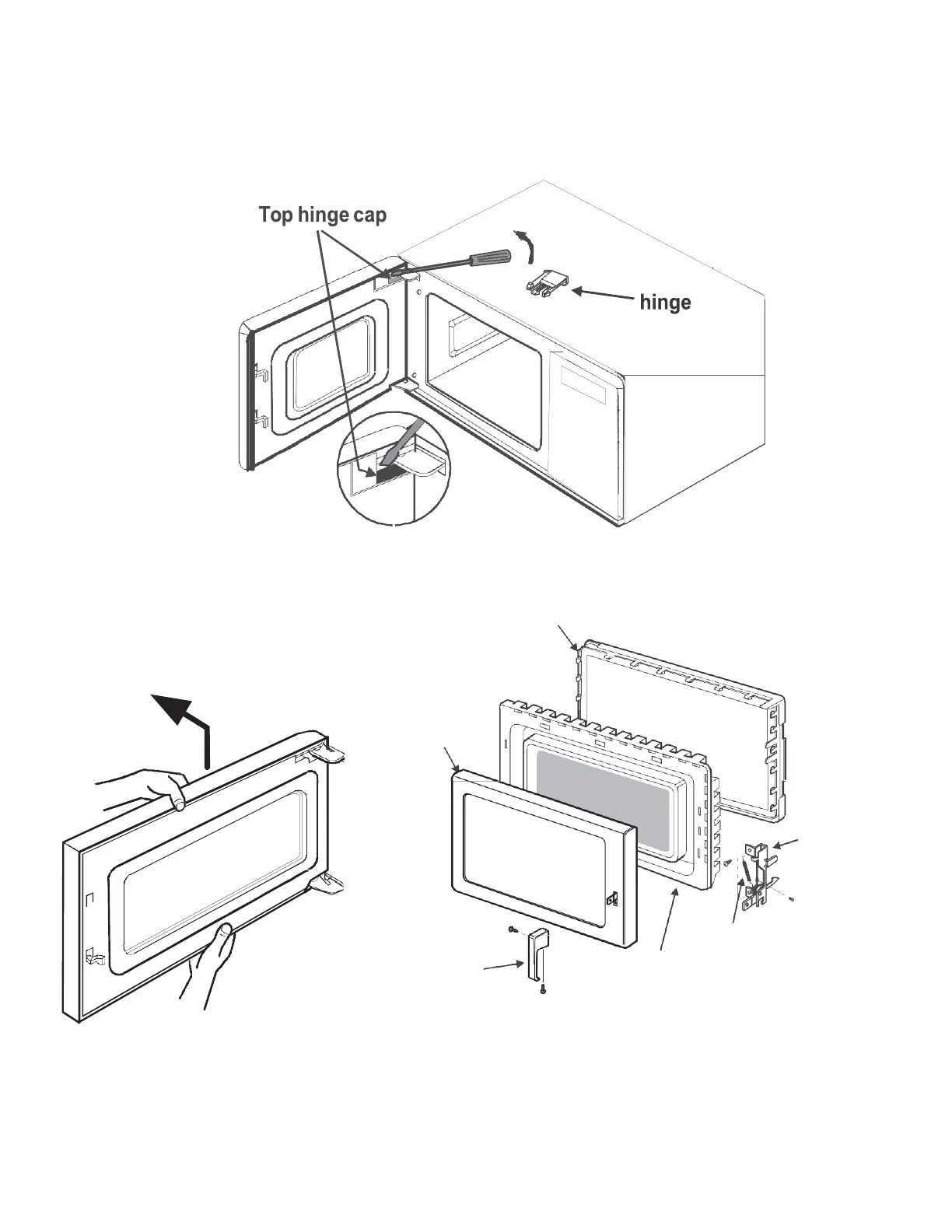 Top hinge cap

hinge