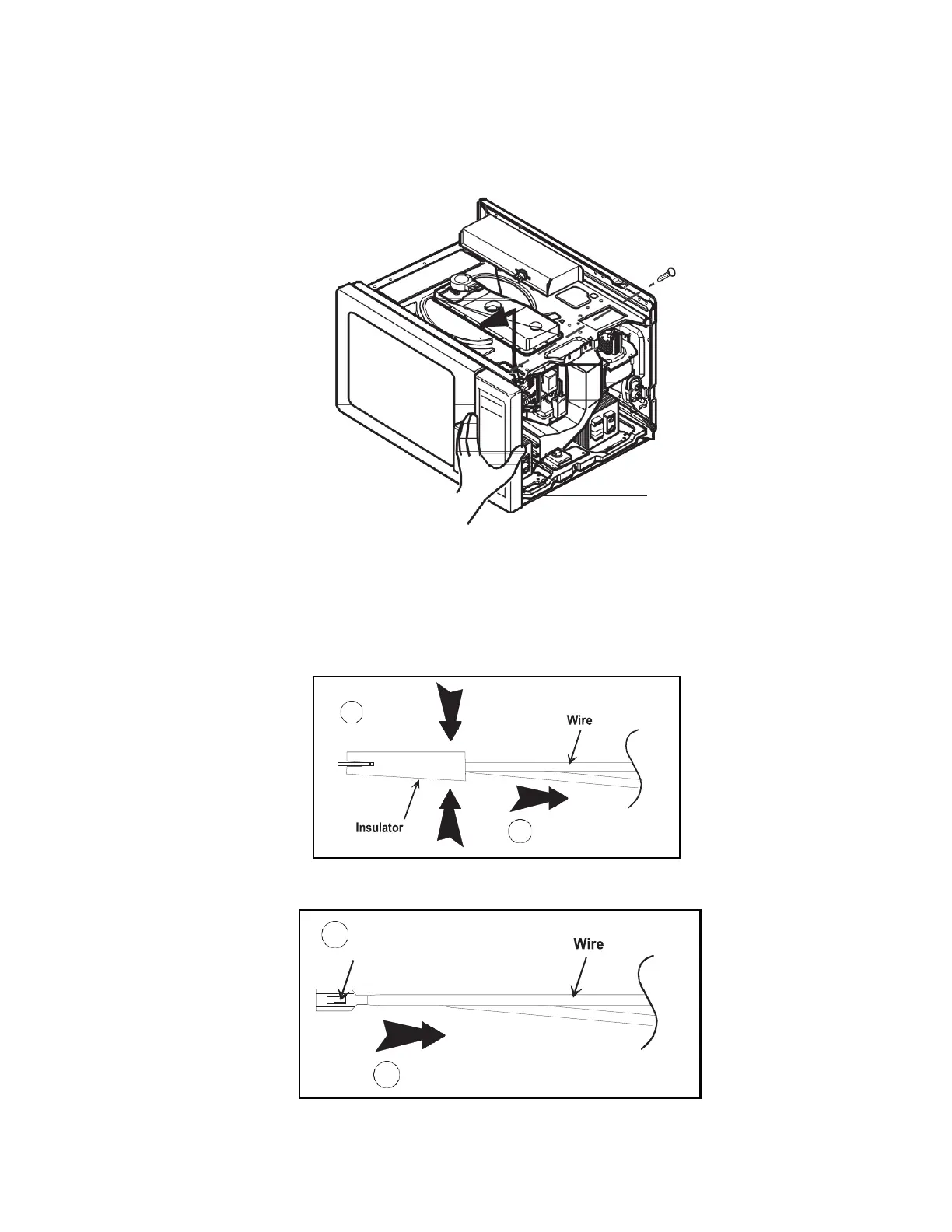 Wire

Insulator

Wire